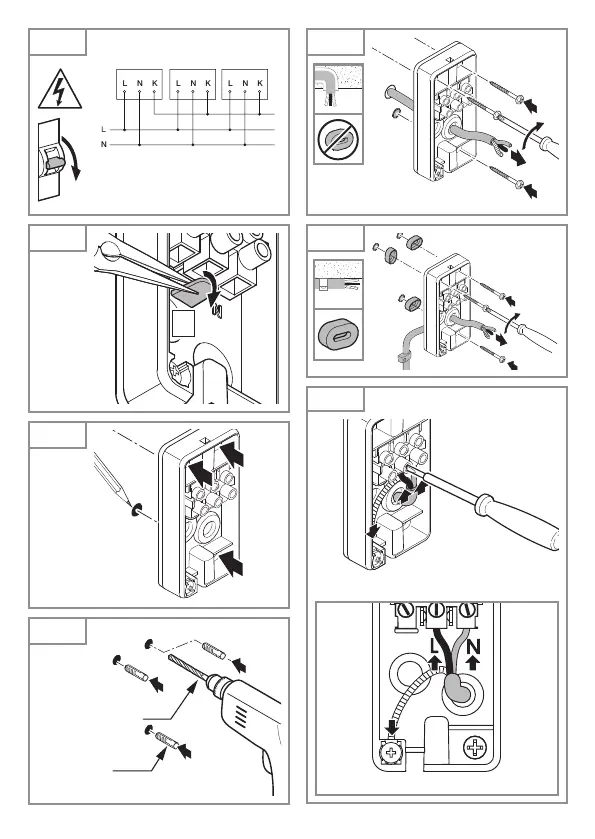 L N K
L N K
L N K
L
N
L
N