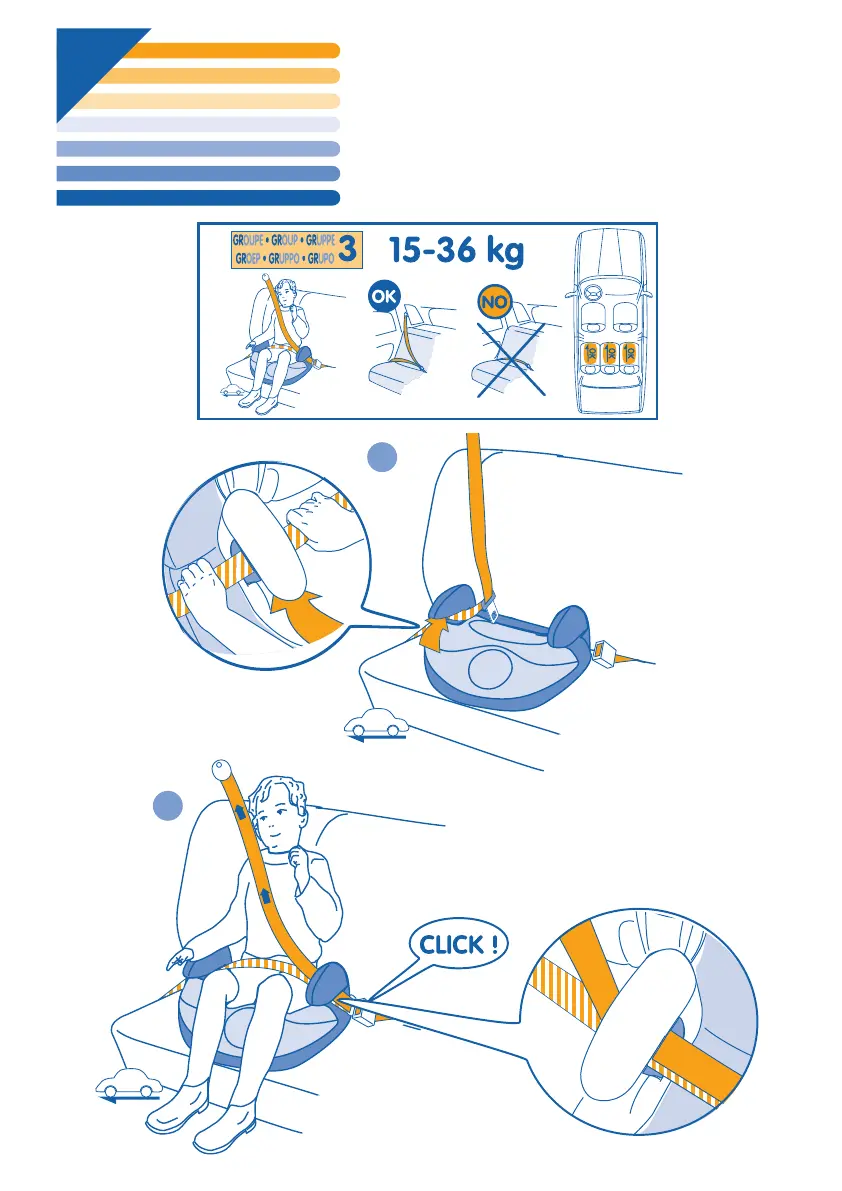 GROUPE • GROUP • GRUPPE
GROEP • GRUPPO • GRUPO 3

15-36 kg

OK

NO

CLICK !