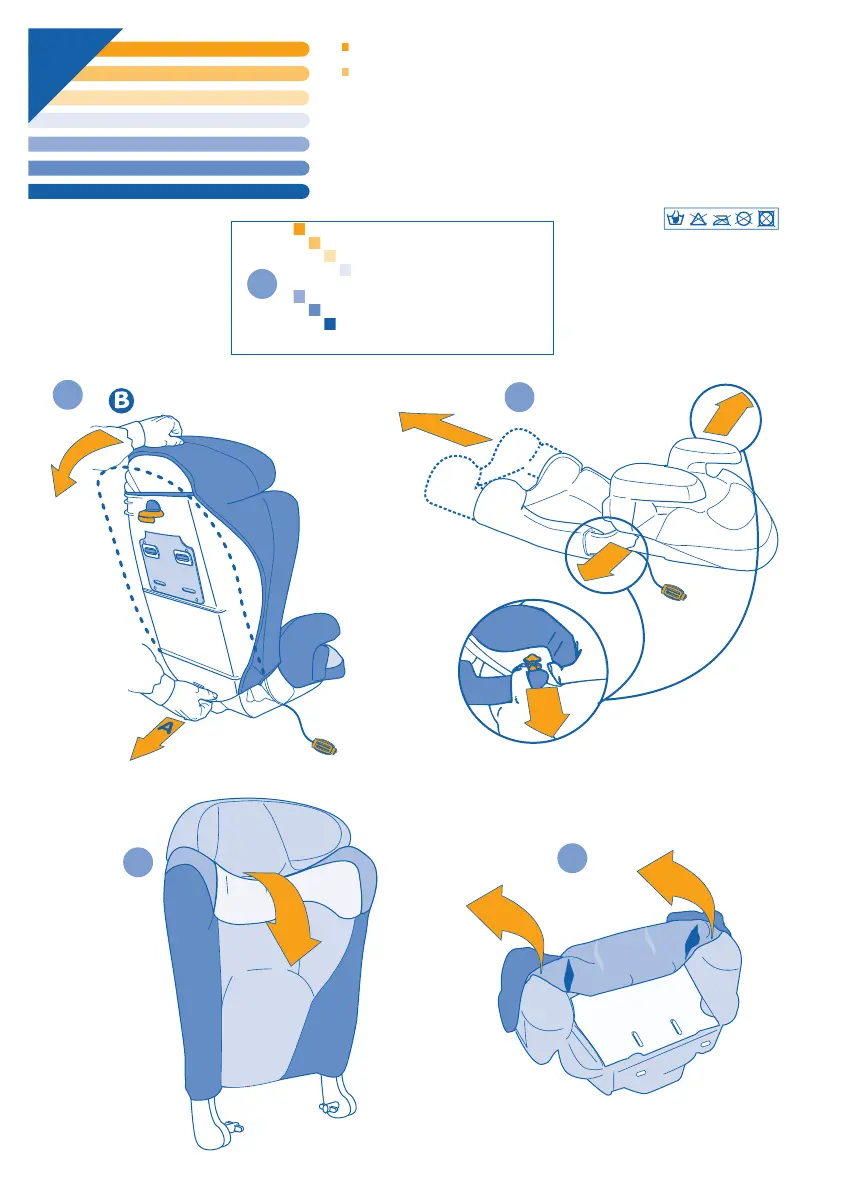 B

A