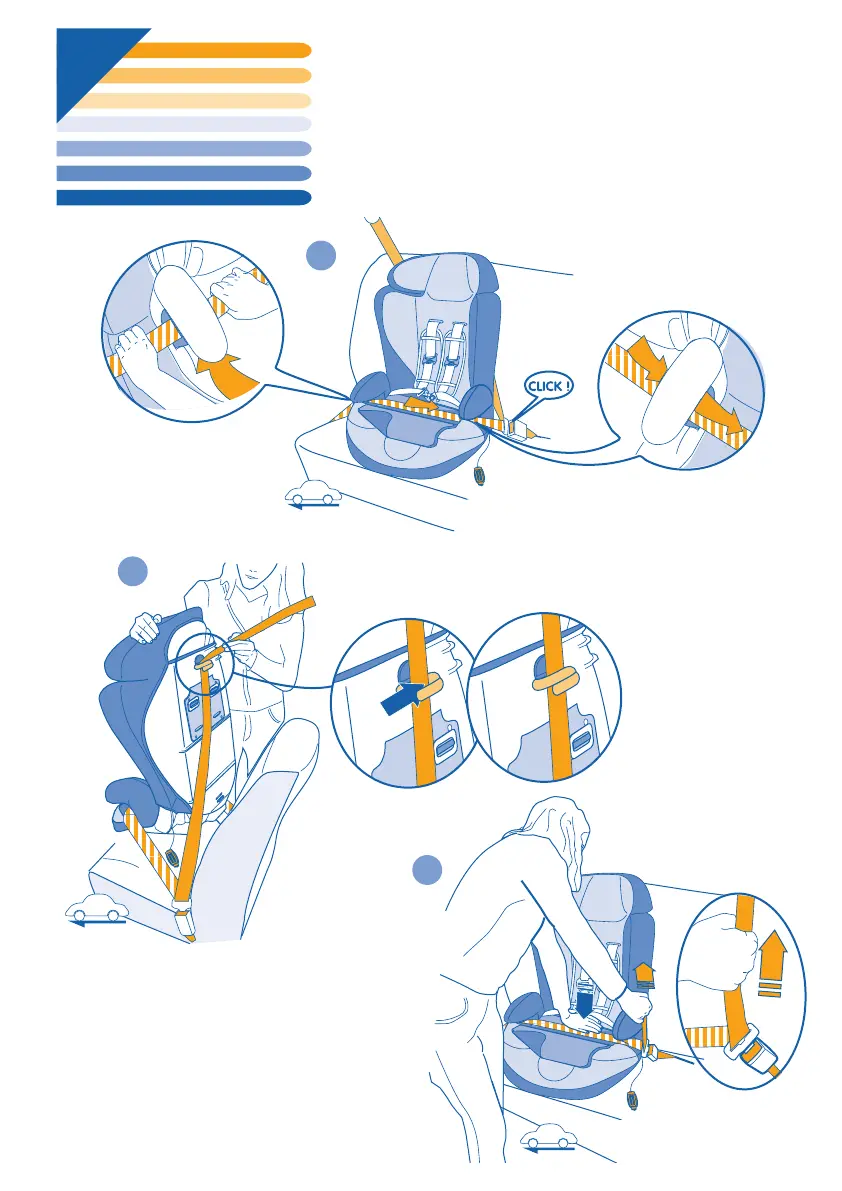 CLICK !