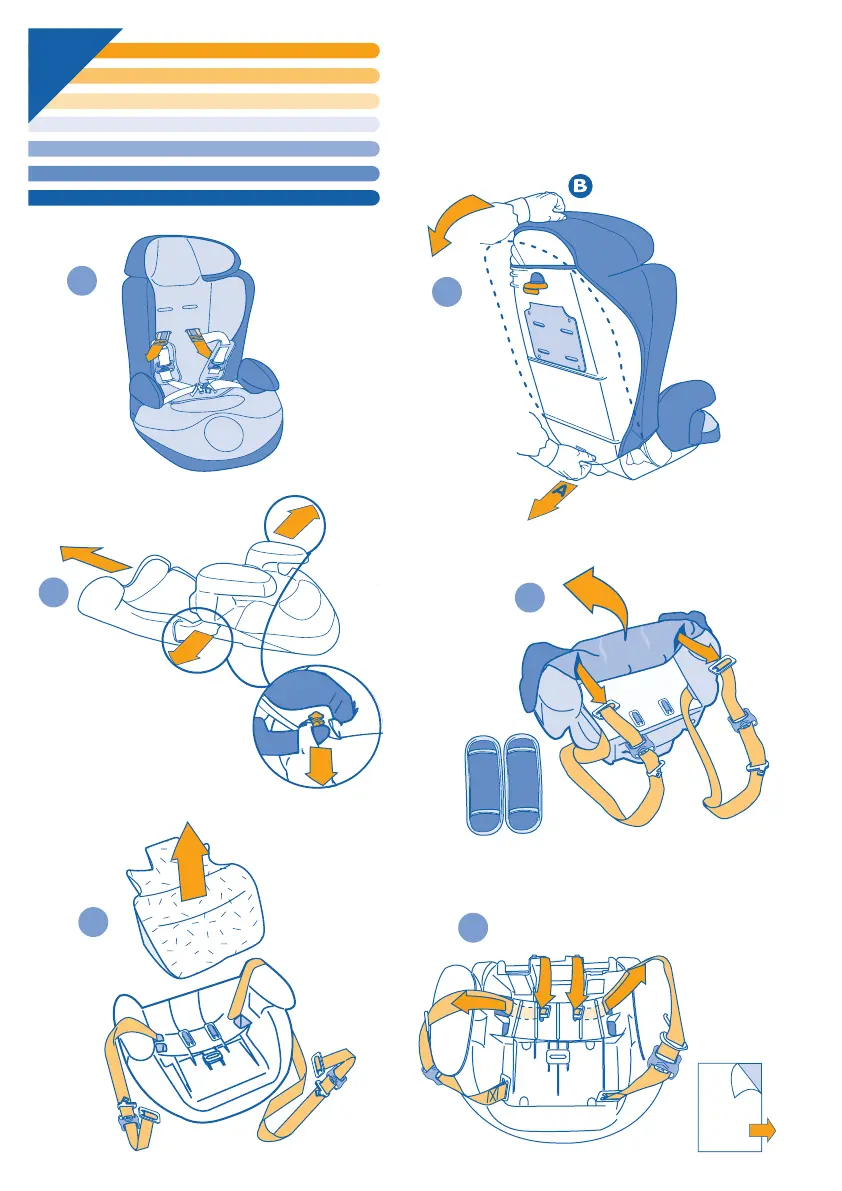 B

A