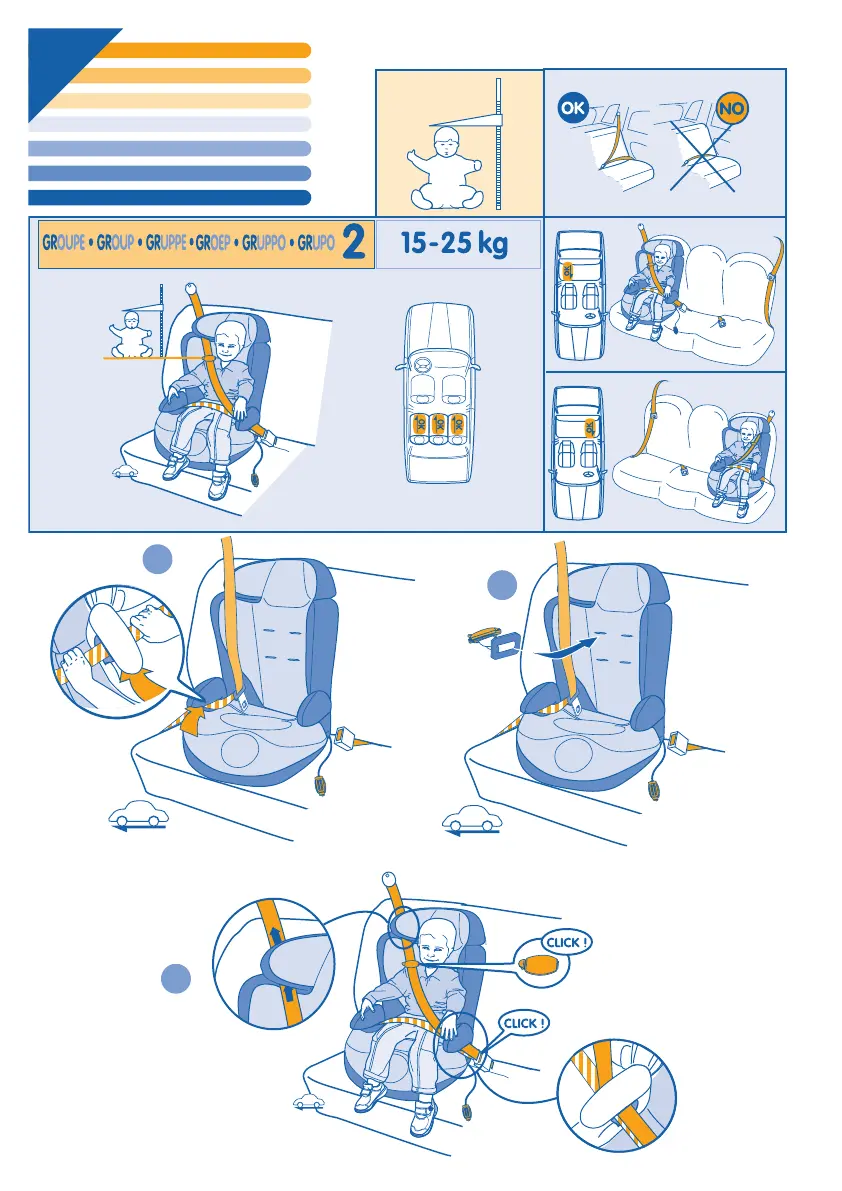 OK NO

GROUPE • GROUP • GRUPPE • GROEP • GRUPPO • GRUPO 2

15-25 kg

CLICK !

CLICK !