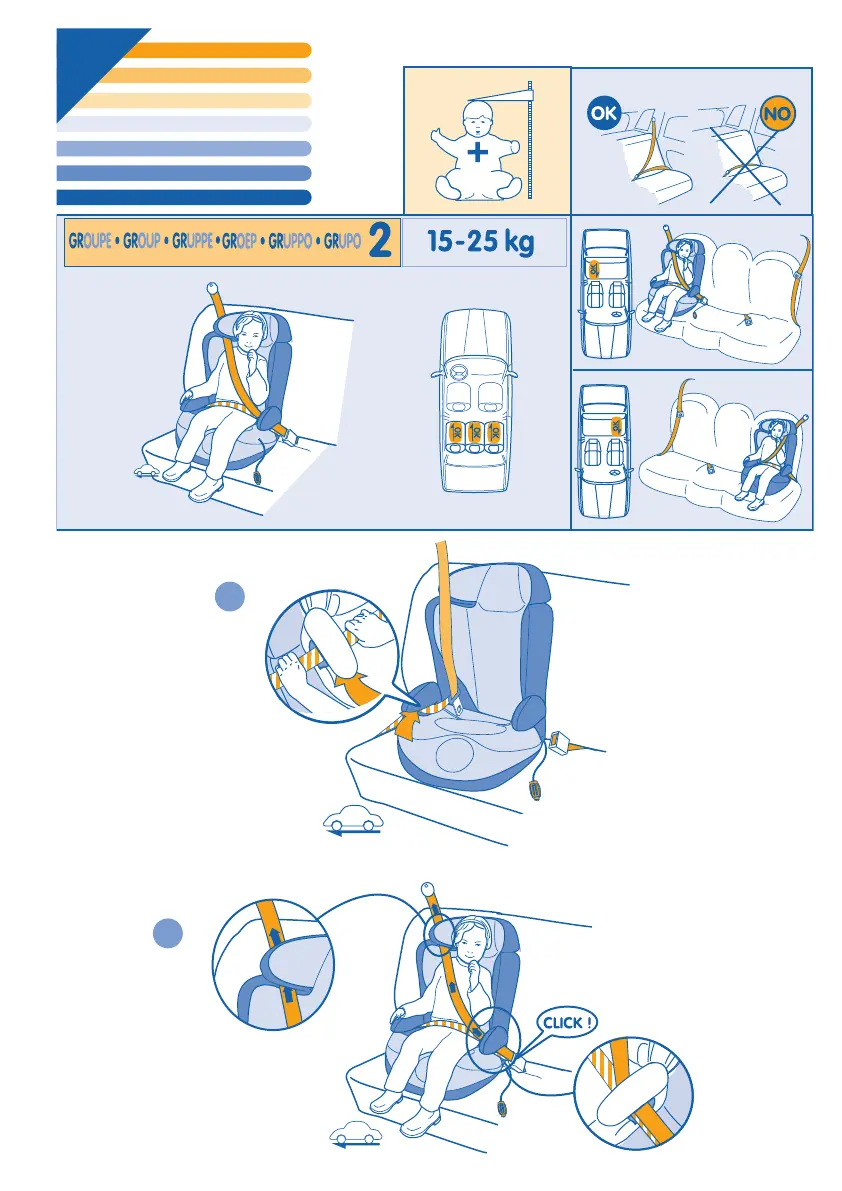 OK NO

GROUPE • GROUP • GRUPPE • GROEP • GRUPPO • GRUPO 2

15-25 kg

CLICK !