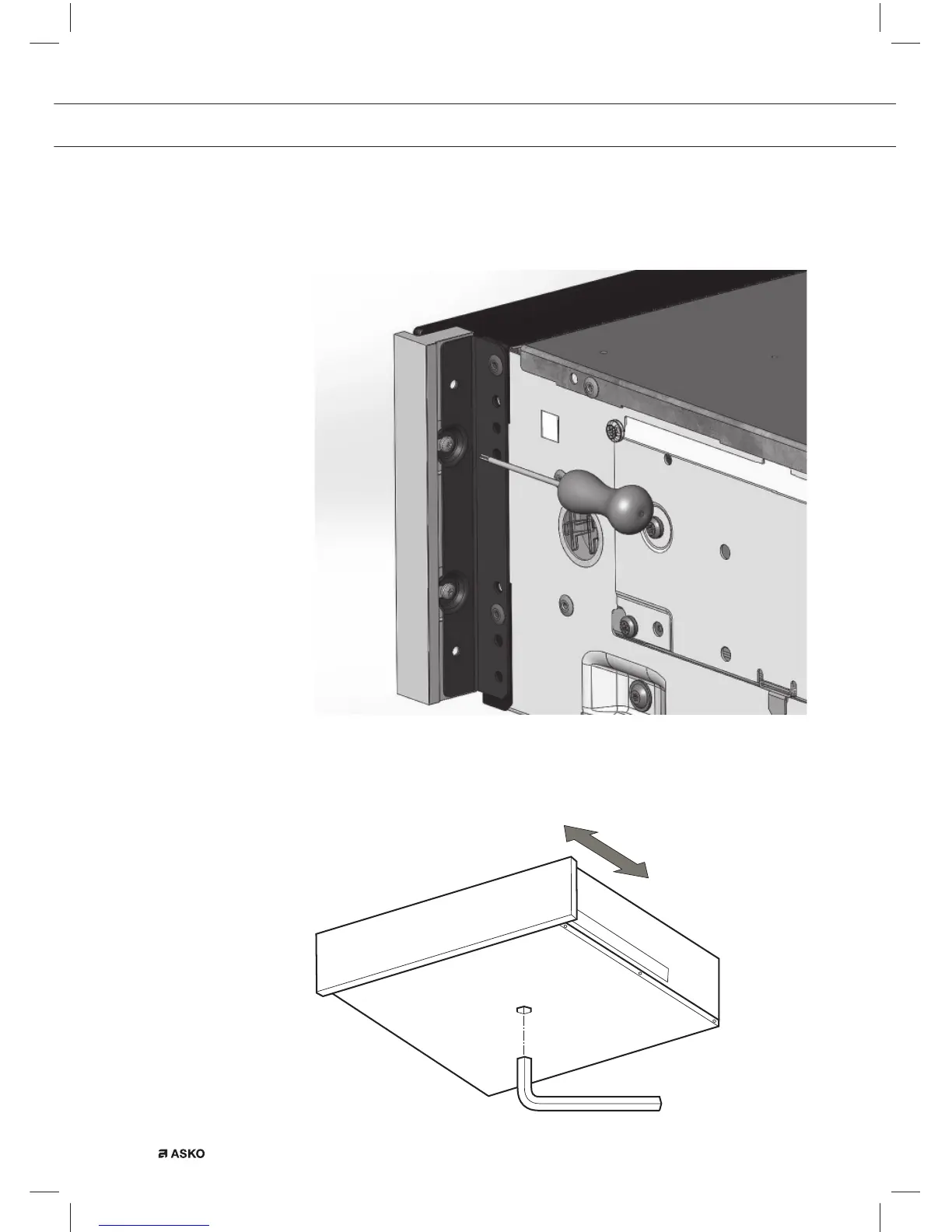 ASKO