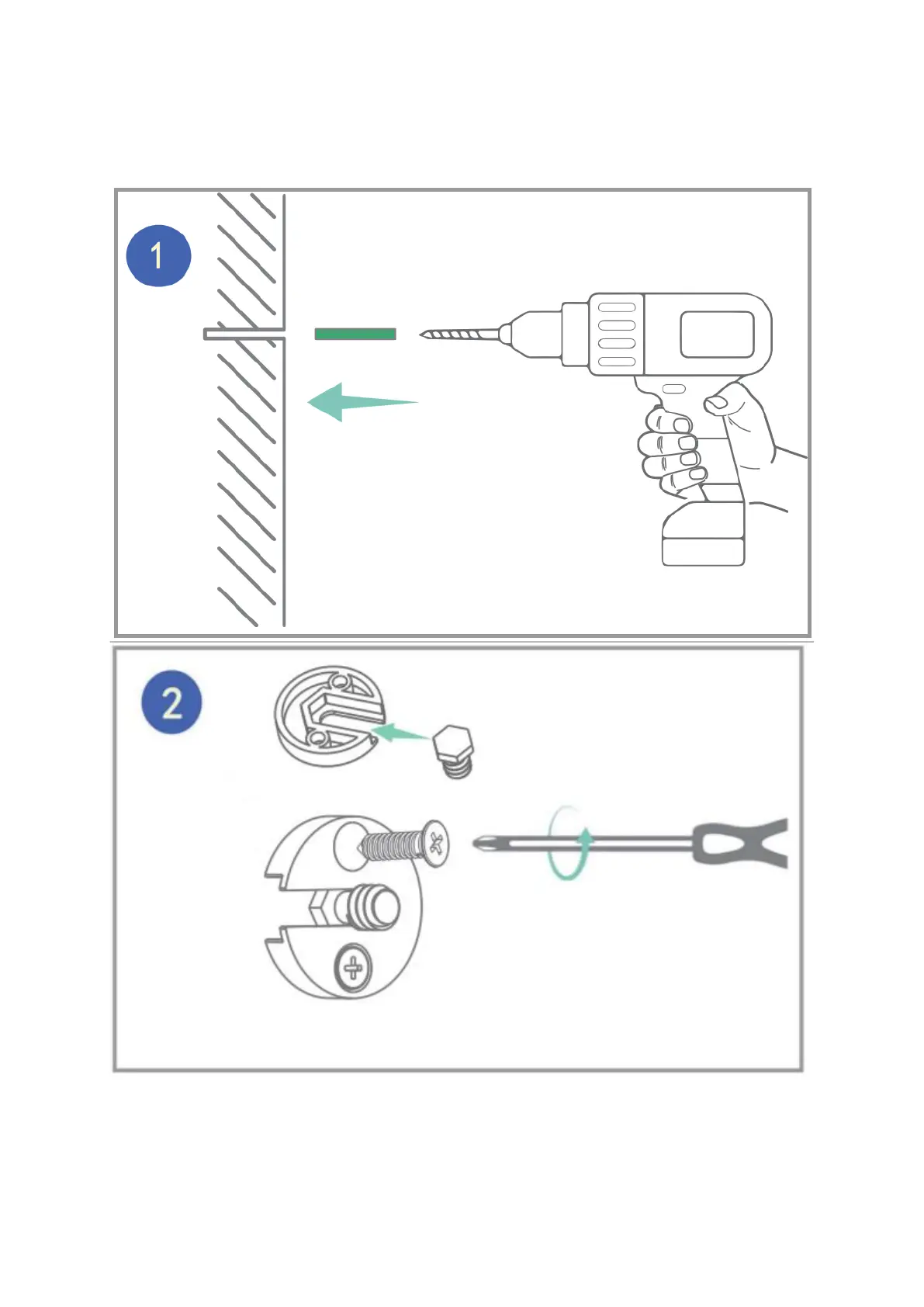 1

2