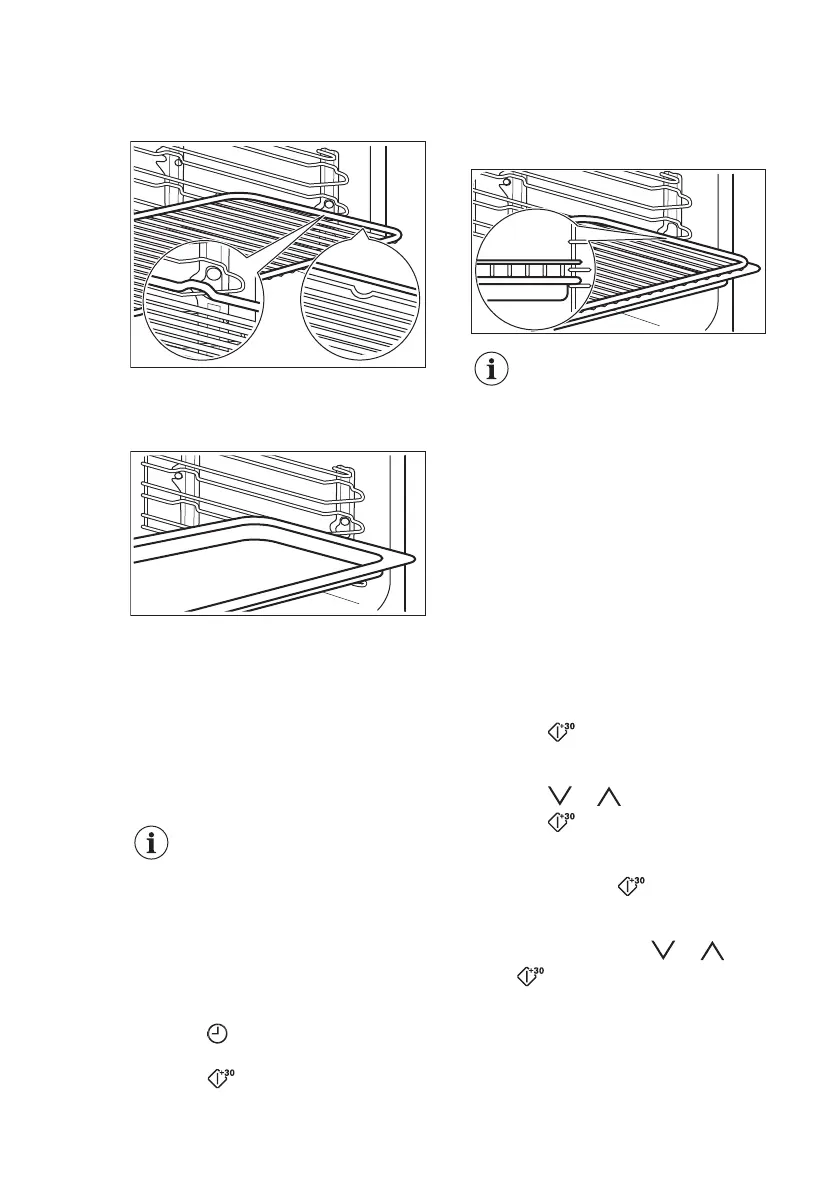 +30

+30

+30

+30

+30