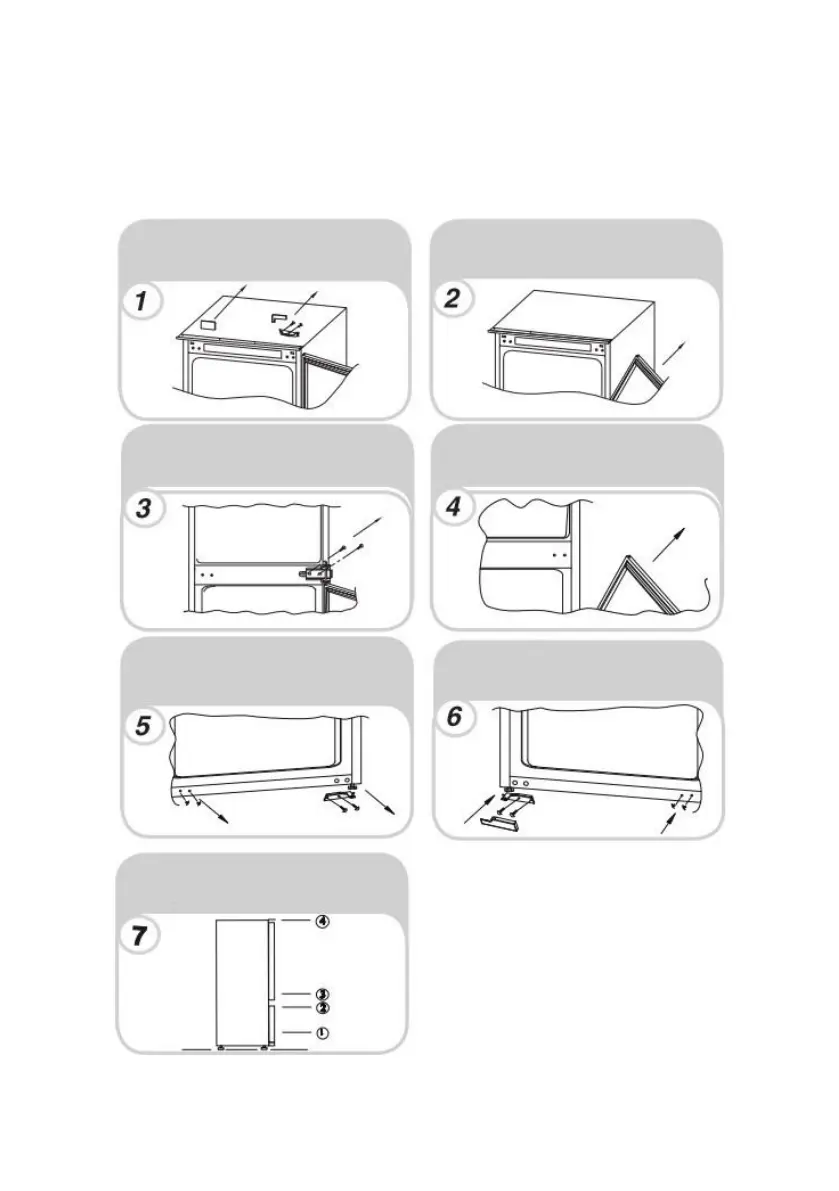 1

2

3

4

5

6

7

④

③

②

①