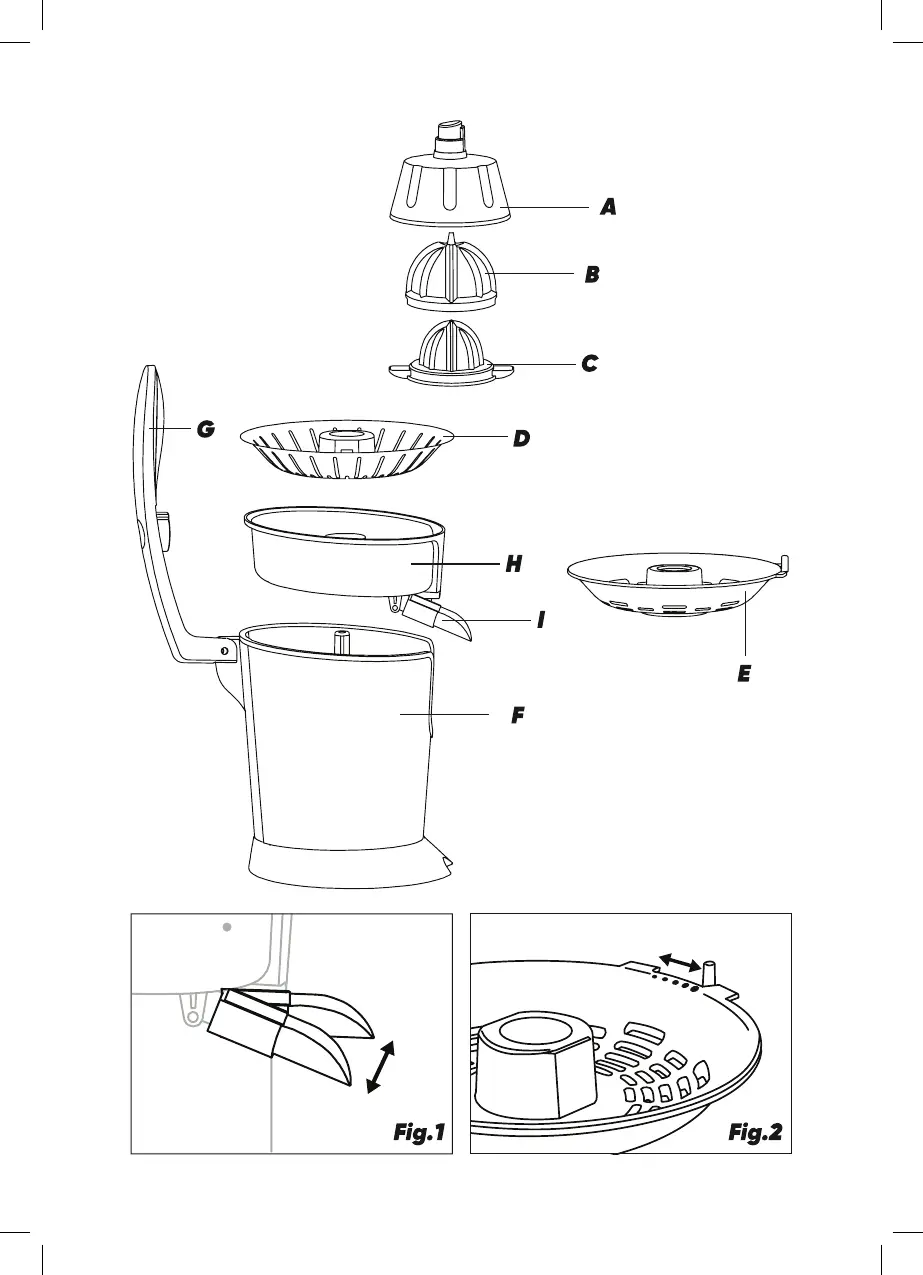 A
B
C
G
D
H
I
E
F

Fig.1

Fig.2