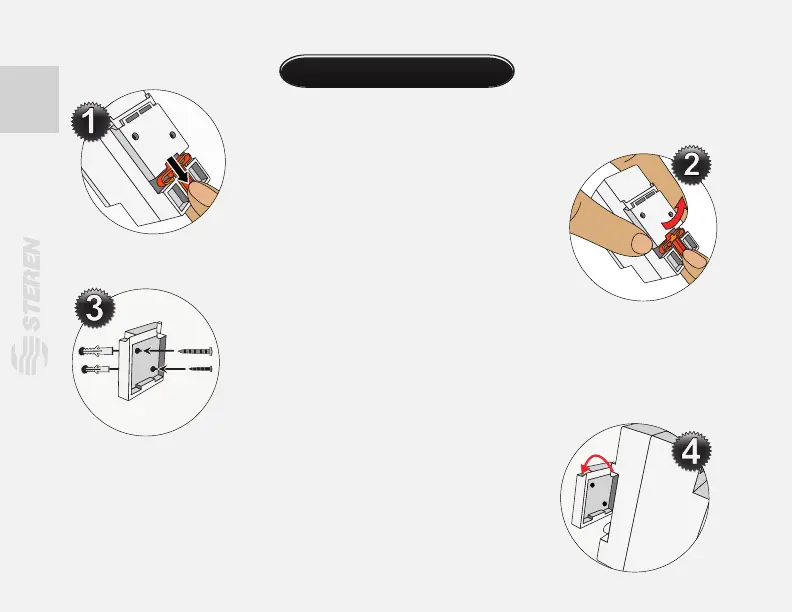 1

2

STEREN

3

4