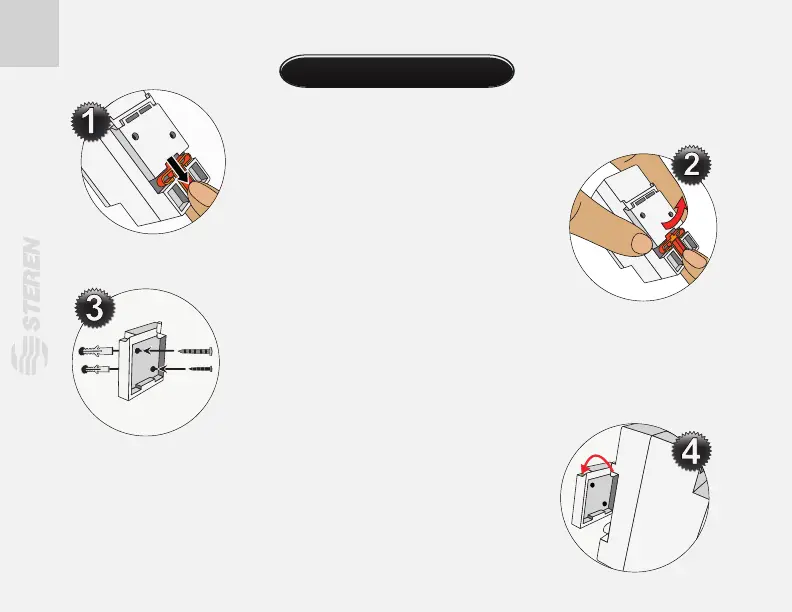 1

2

STEREN

3

4