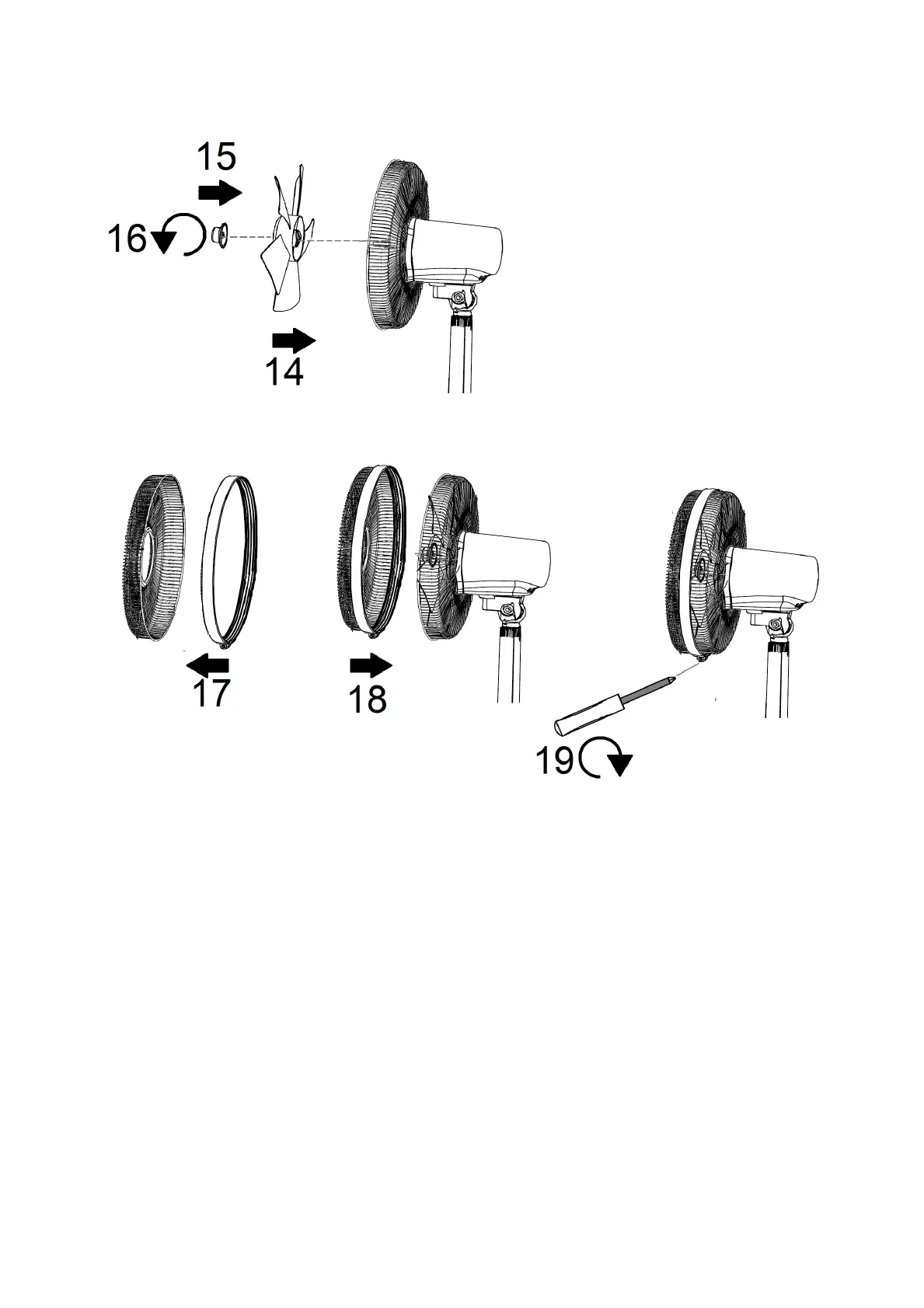 15

16

14

17

18

19