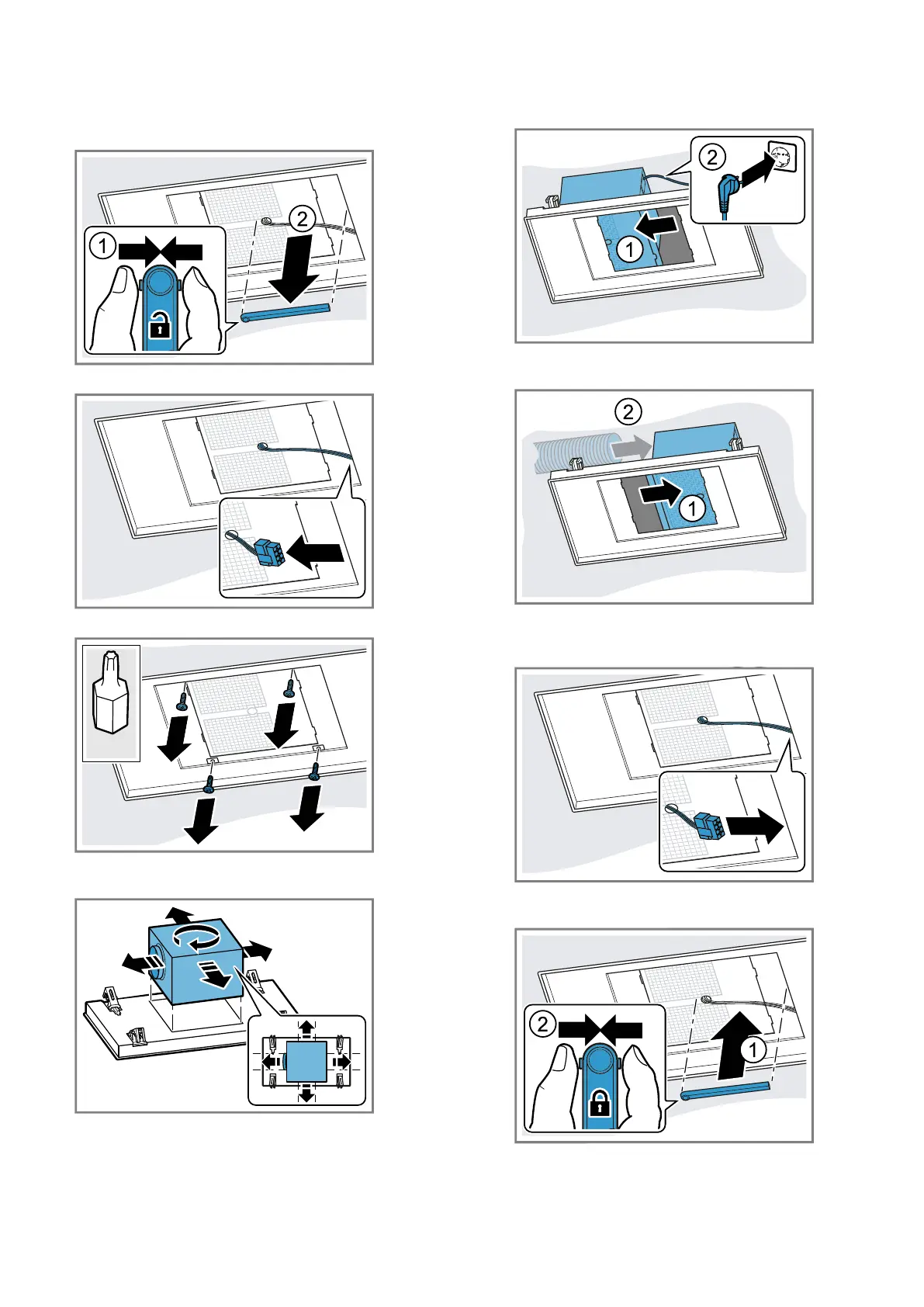 1
2

2
1

2
1

2
1