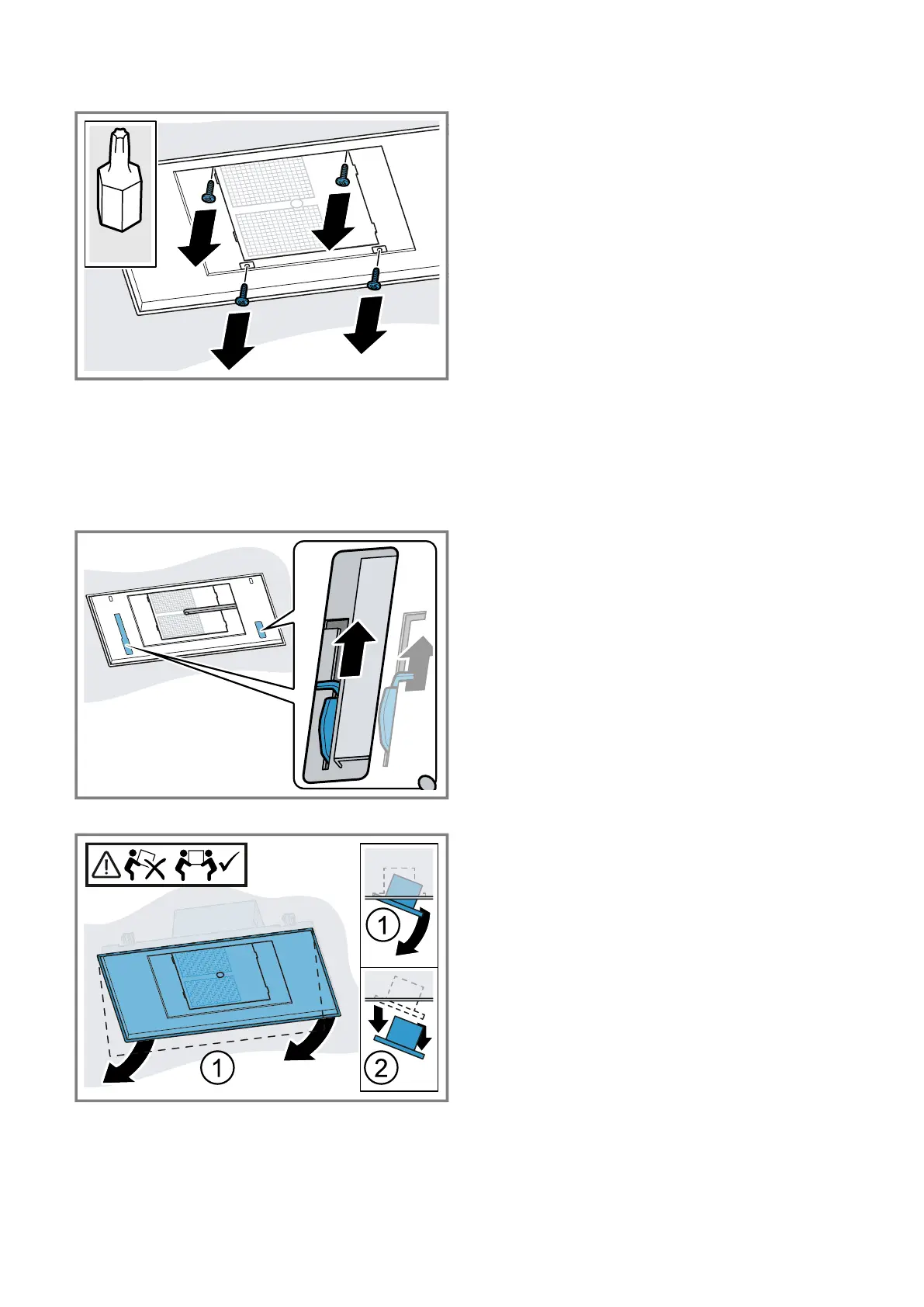 1

1

2