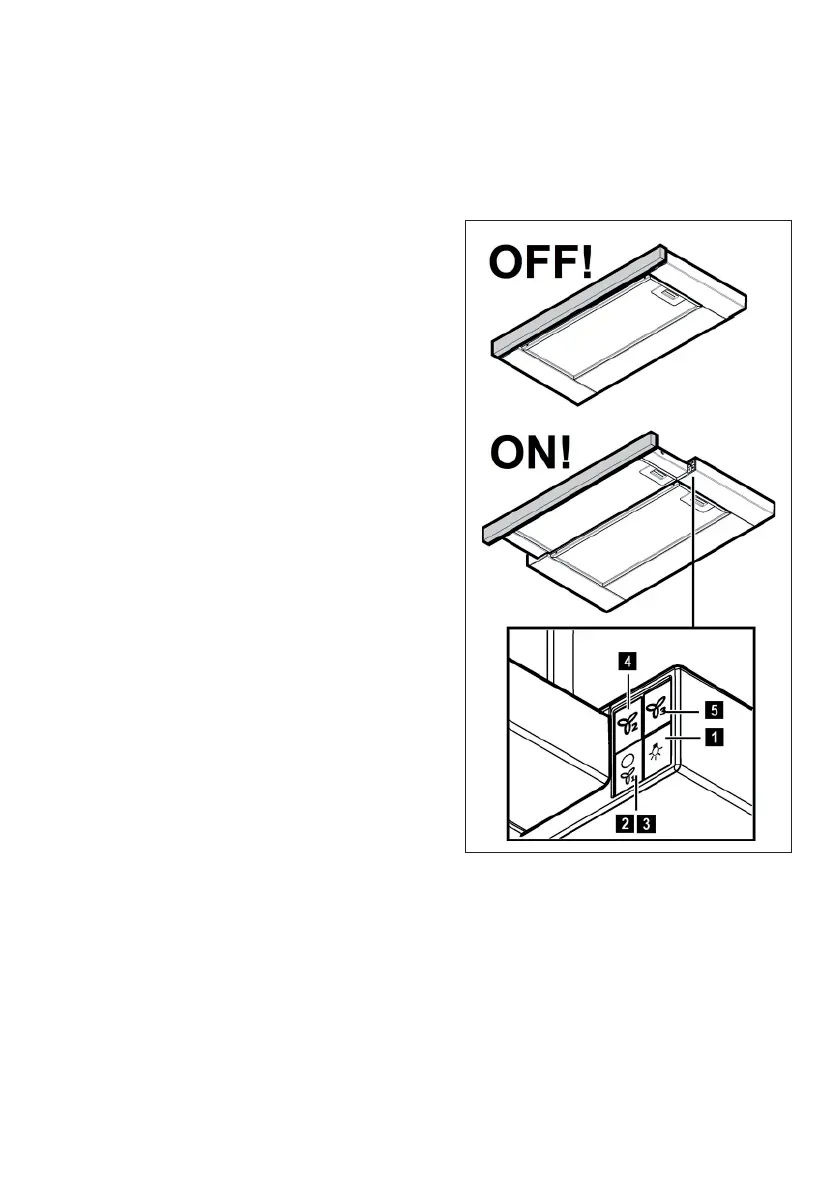 OFF!

ON!

4
5
1
2 3