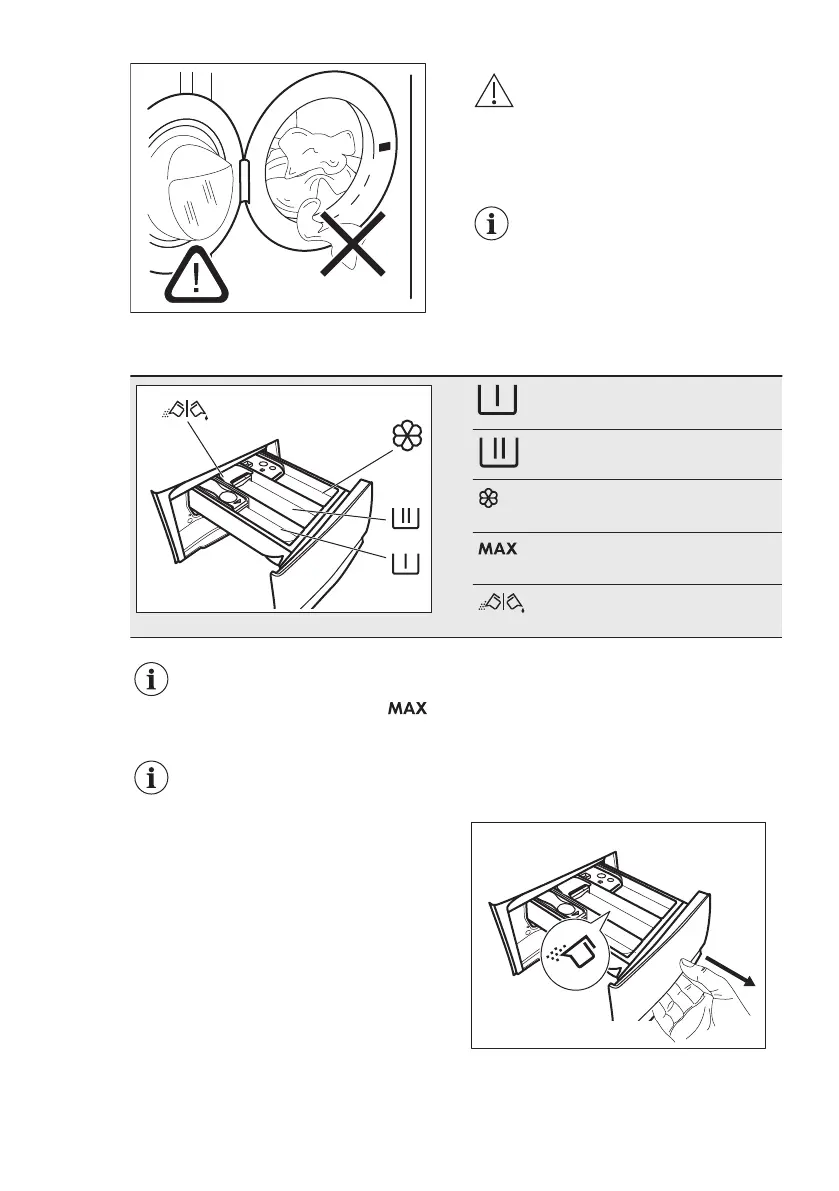 MAX

MAX