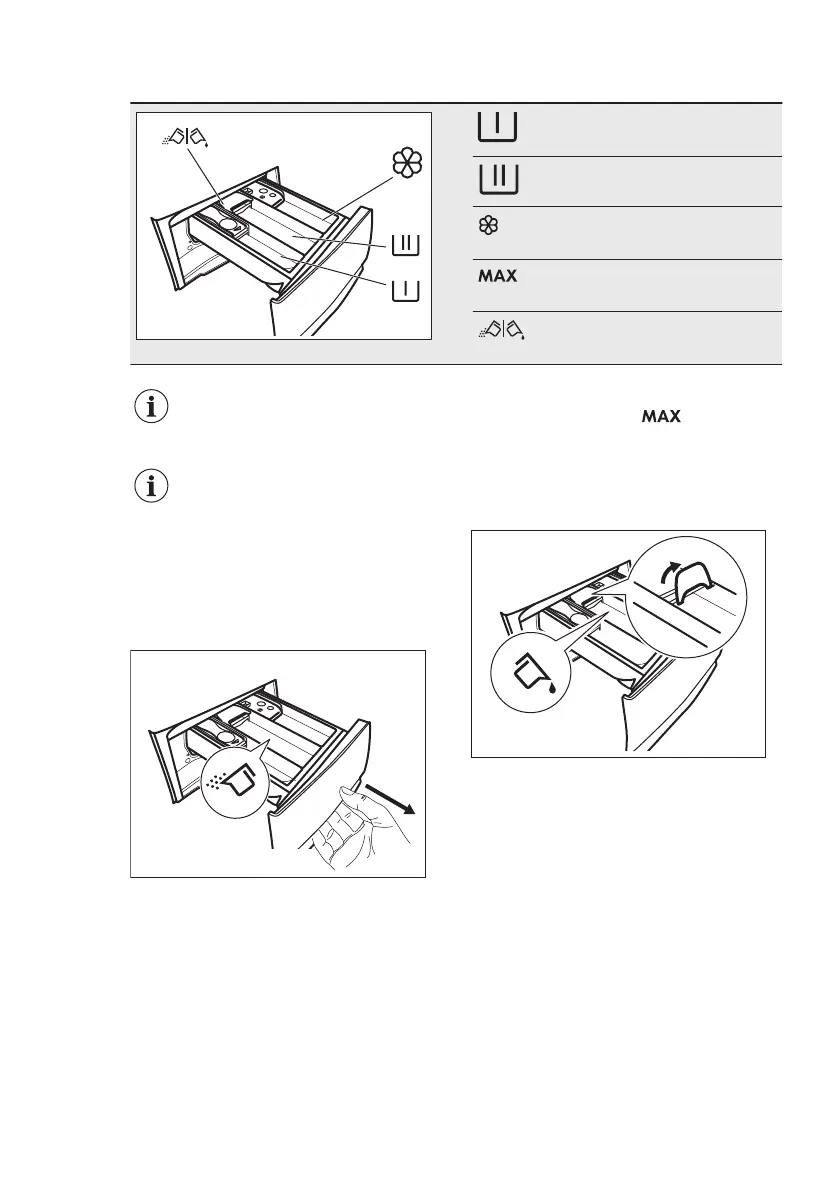 MAX

MAX