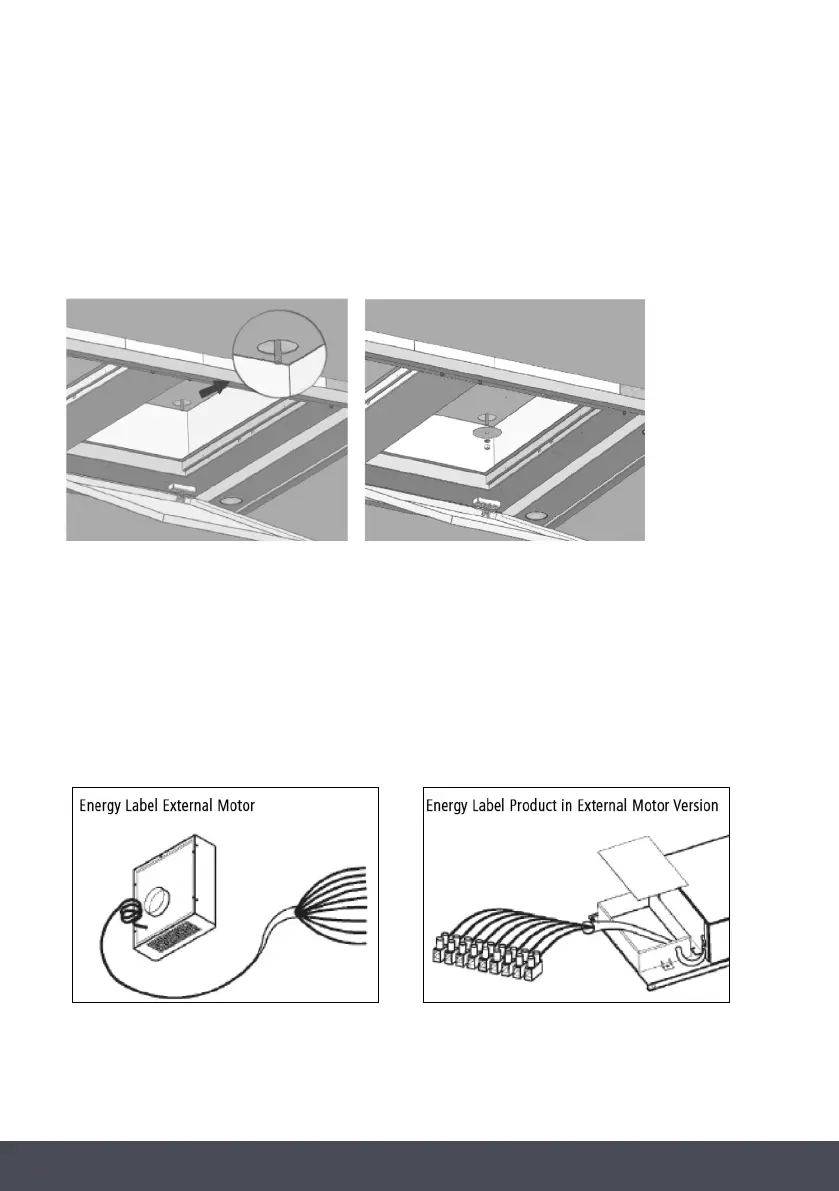 Energy Label External Motor

Energy Label Product in External Motor Version