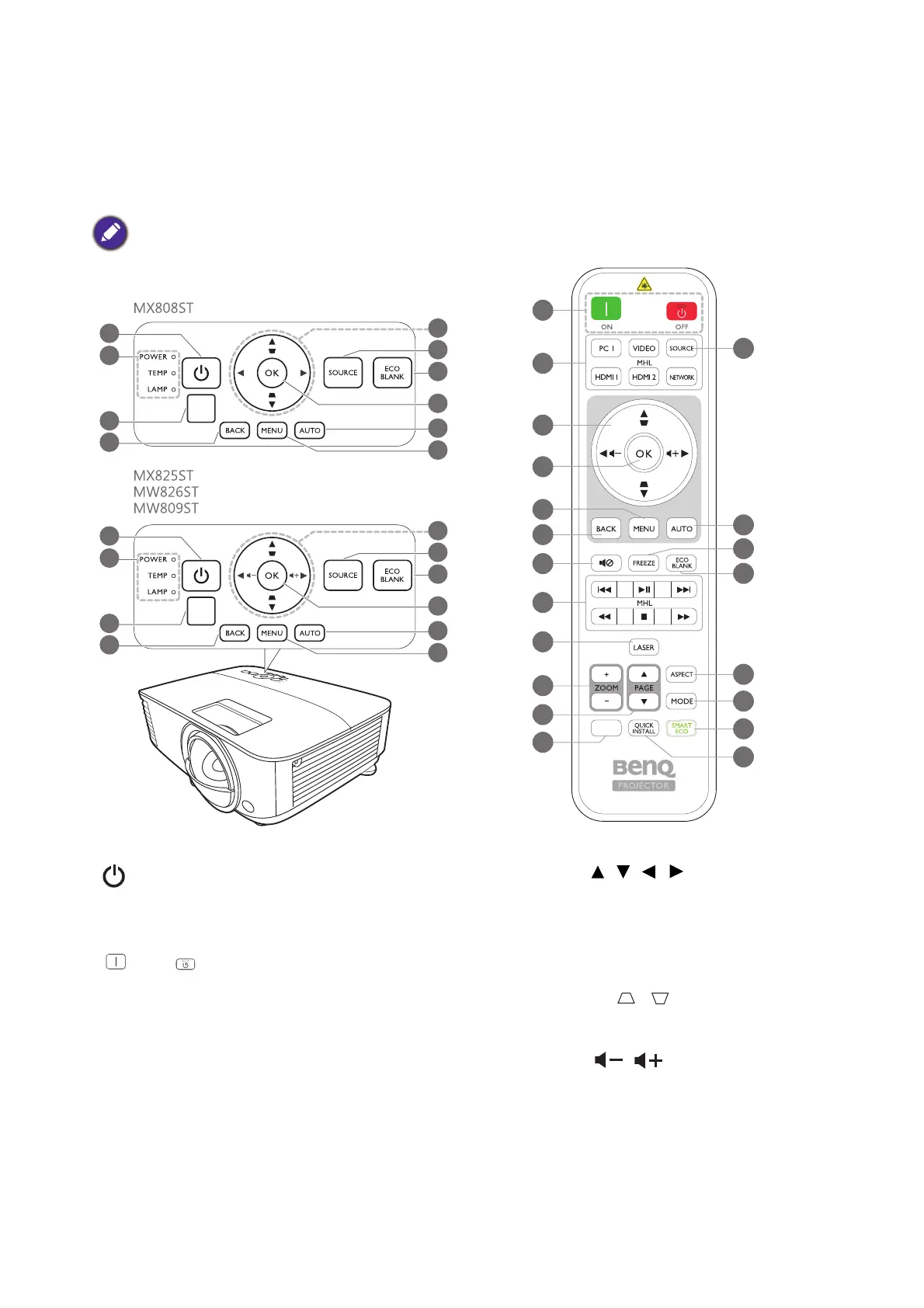 MX808ST

POWER
TEMP
LAMP
OK
SOURCE
ECO BLANK
BACK
MENU
AUTO

MX825ST
MW826ST
MW809ST

POWER
TEMP
LAMP
OK
SOURCE
ECO BLANK
BACK
MENU
AUTO

ON
OFF
PC 1
VIDEO
SOURCE
MHL
HDMI 1
HDMI 2
NETWORK
OK
BACK
MENU
AUTO
FREEZE
ECO BLANK
MHL
LASER
ZOOM
PAGE
ASPECT
MODE
QUICK INSTALL
SMART ECO
BenQ
PROJECTOR