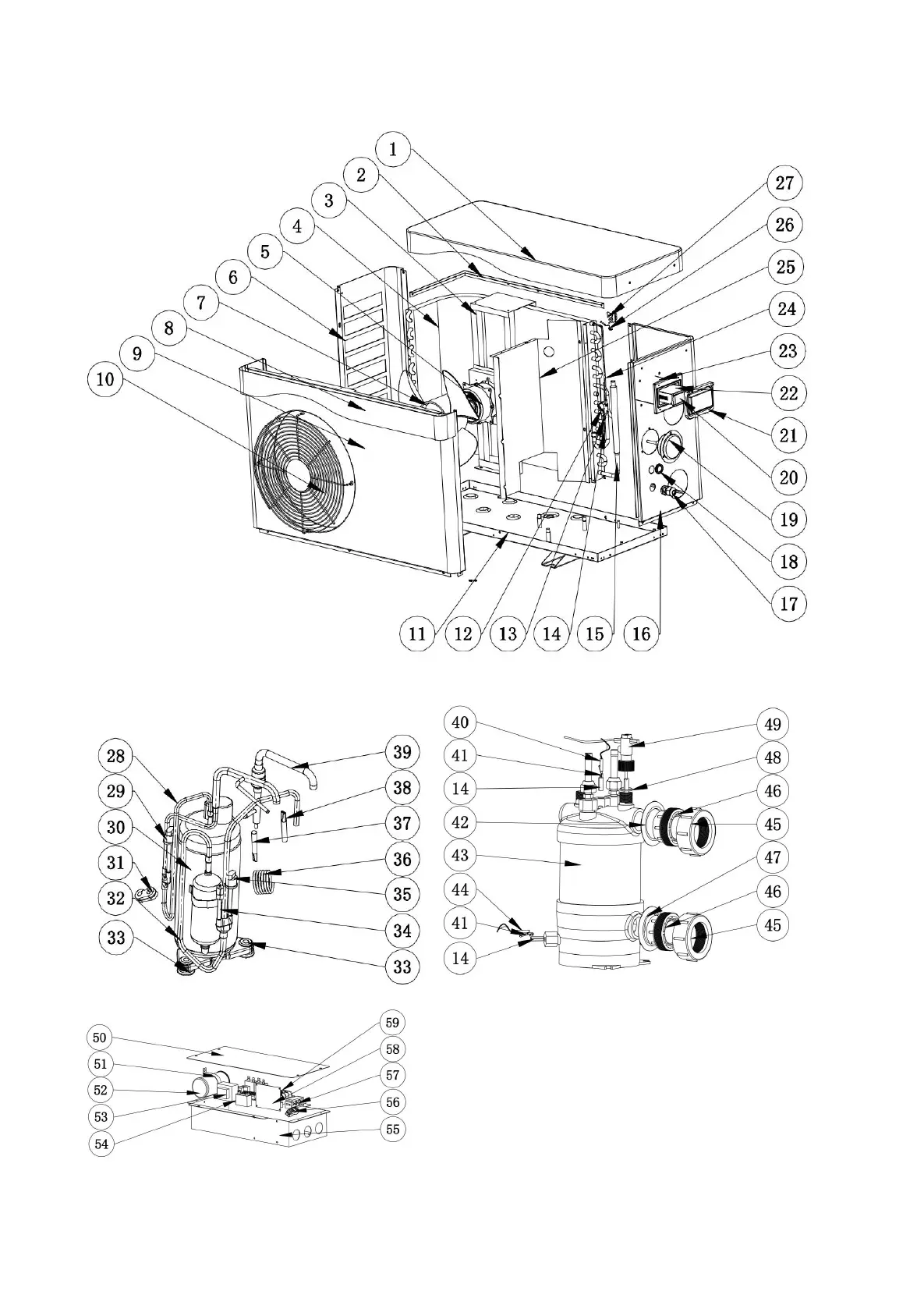 1
2
3
4
5
6
7
8
9
10
27
26
25
24
23
22
21
20
19
18
17
11 12 13 14 15 16

28
29
30
31
32
33
39
38
37
36
35
34
33

40
41
14
42
43
44
41
14
49
48
46
45
47
46
45

50
51
52
53
54
59
58
57
56
55