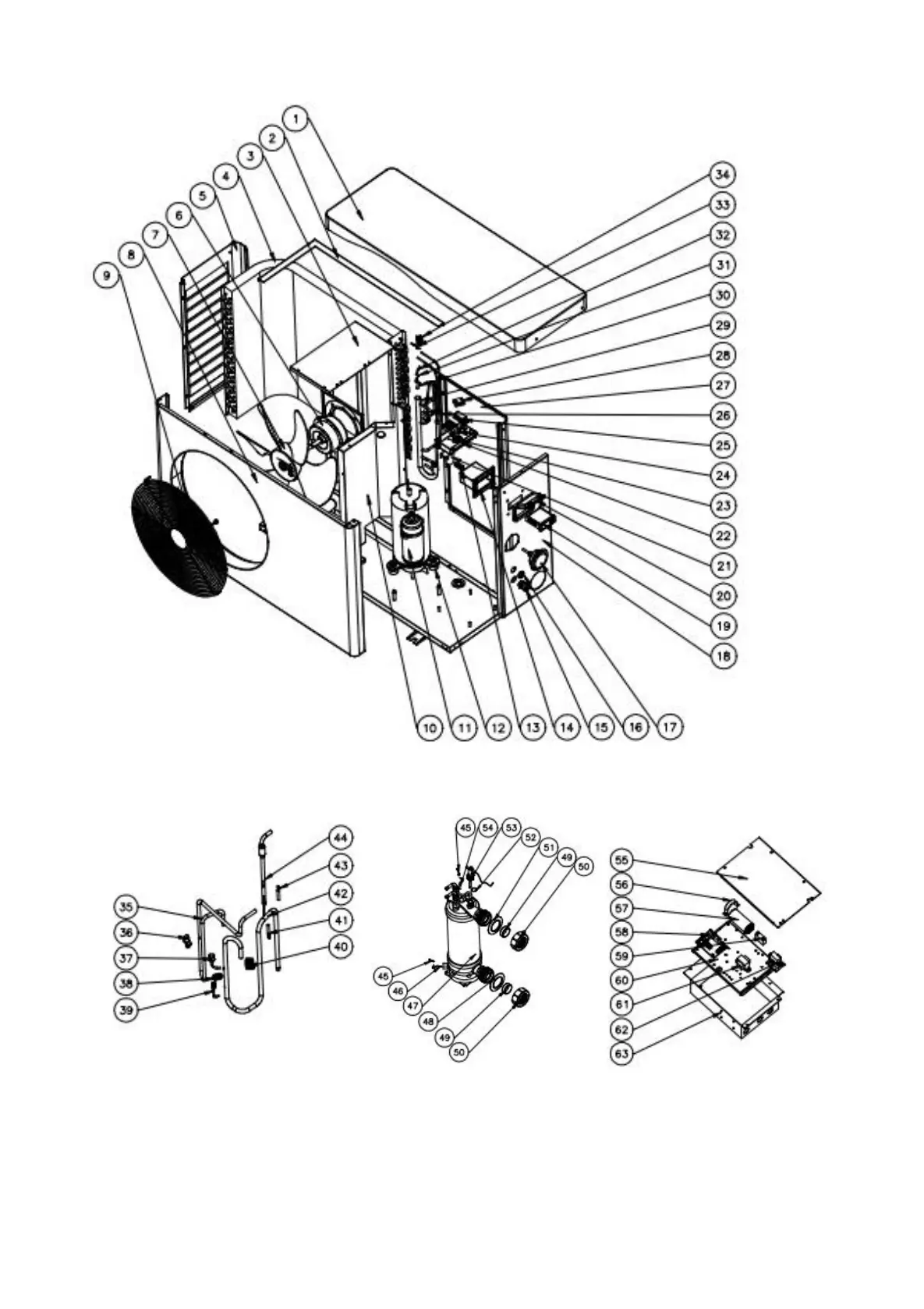 1
2
3
4
5
6
7
8
9
34
33
32
31
30
29
28
27
26
25
24
23
22
21
20
19
18
10
11
12
13
14
15
16
17

44
43
42
41
40
35
36
37
38
39

45
54
53
52
51
49
50
45
46
47
48
49
50

55
56
57
58
59
60
61
62
63