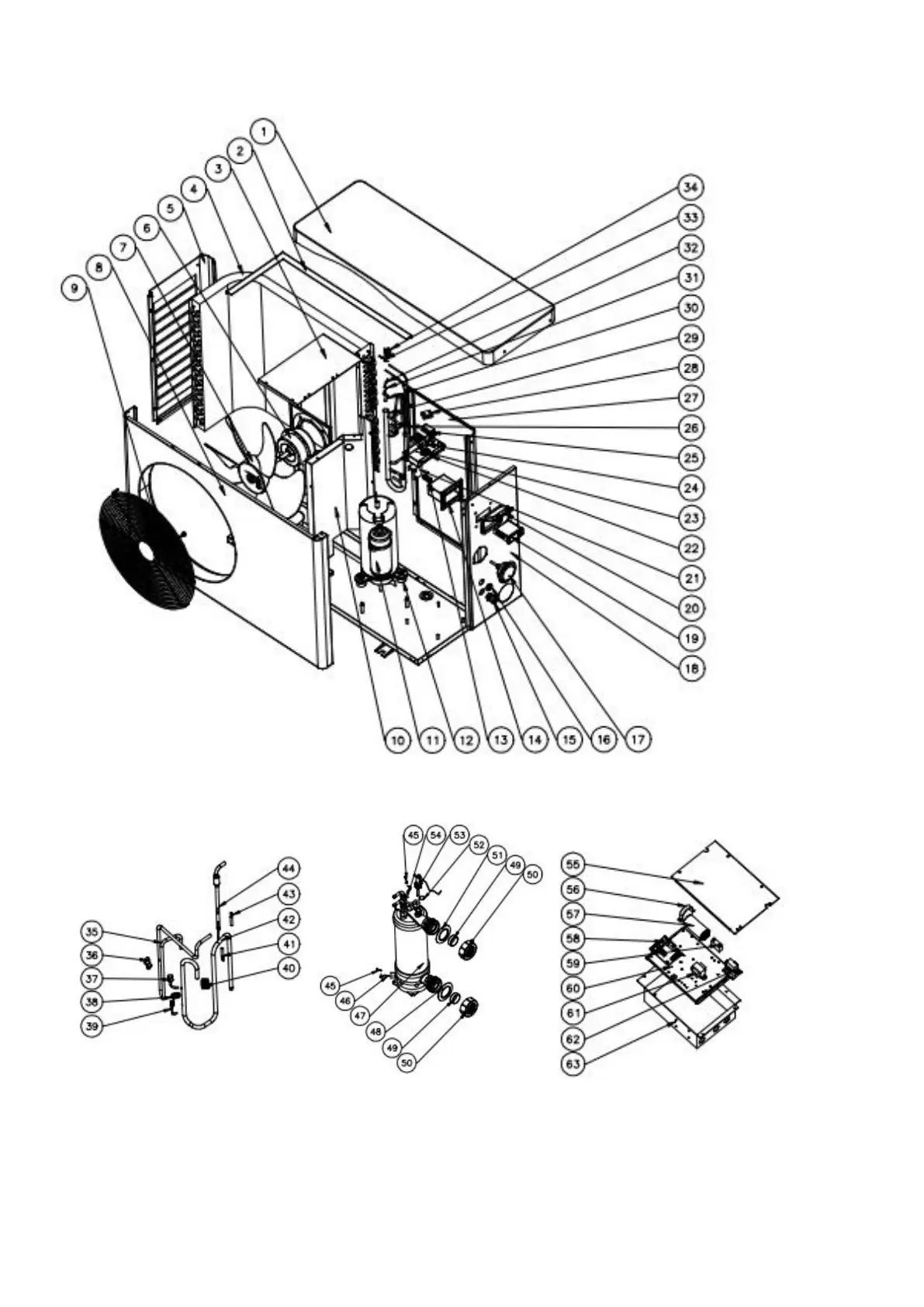 1
2
3
4
5
6
7
8
9
34
33
32
31
30
29
28
27
26
25
24
23
22
21
20
19
18
10 11 12 13 14 15 16 17

44
43
42
41
40
35
36
37
38
39

45 54 53 52 51 49 50
45
46
47
48
49
50

55
56
57
58
59
60
61
62
63