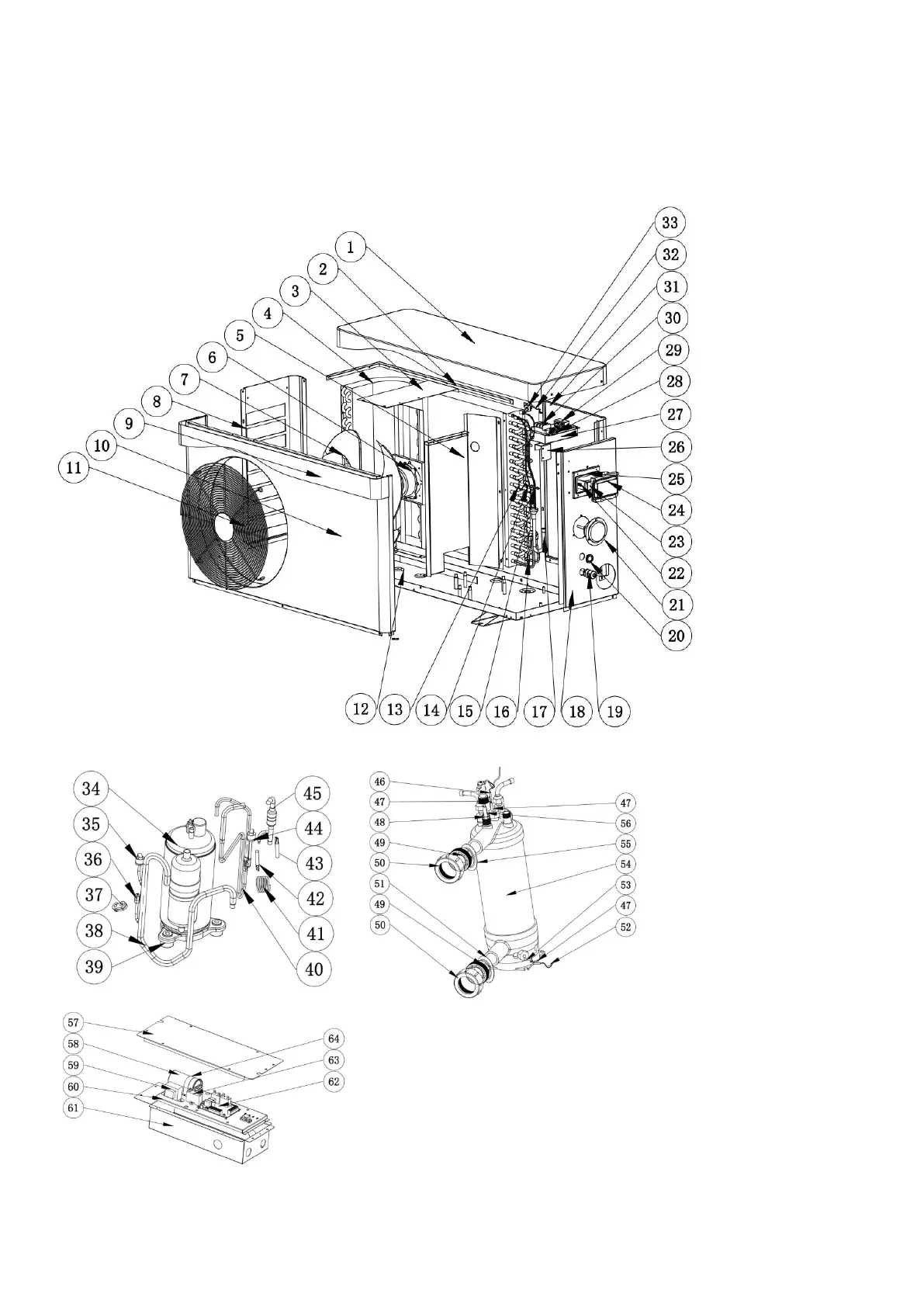 1
2
3
4
5
6
7
8
9
10
11
33
32
31
30
29
28
27
26
25
24
23
22
21
20
12 13 14 15 16 17 18 19

34
35
36
37
38
39
45
44
43
42
41
40

46
47
48
49
50
51
49
50
47
56
55
54
53
47
52

57
58
59
60
61
64
63
62