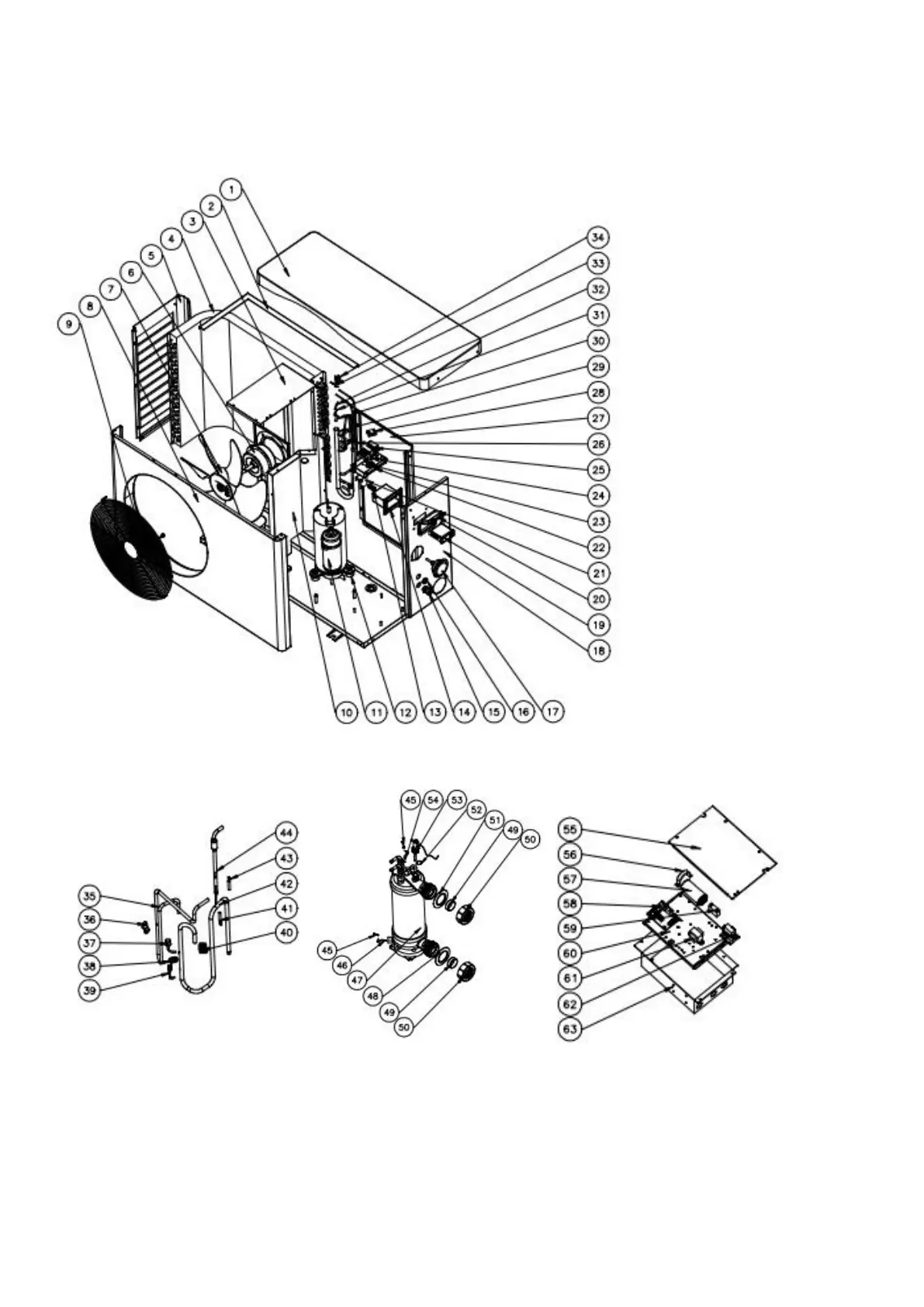 1
2
3
4
5
6
7
8
9
34
33
32
31
30
29
28
27
26
25
24
23
22
21
20
19
18
10 11 12 13 14 15 16 17

44
43
42
41
40
35
36
37
38
39

45 54 53 52 51 49 50
45
46
47
48
49
50

55
56
57
58
59
60
61
62
63