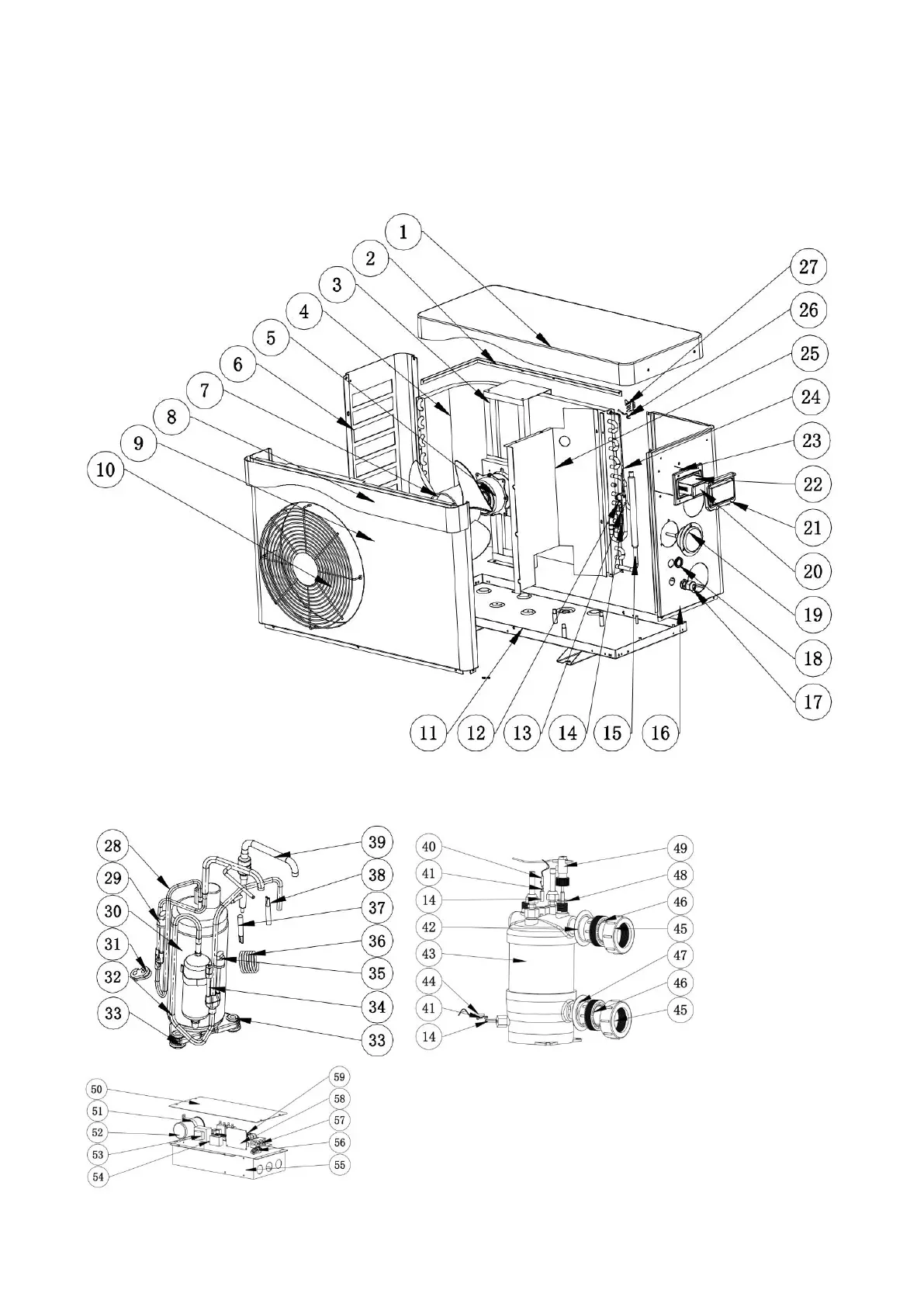 1
2
3
4
5
6
7
8
9
10
27
26
25
24
23
22
21
20
19
18
17
11 12 13 14 15 16

28
29
30
31
32
33
39
38
37
36
35
34
33

40
41
14
42
43
44
41
14
49
48
46
45
47
46
45

50
51
52
53
54
59
58
57
56
55