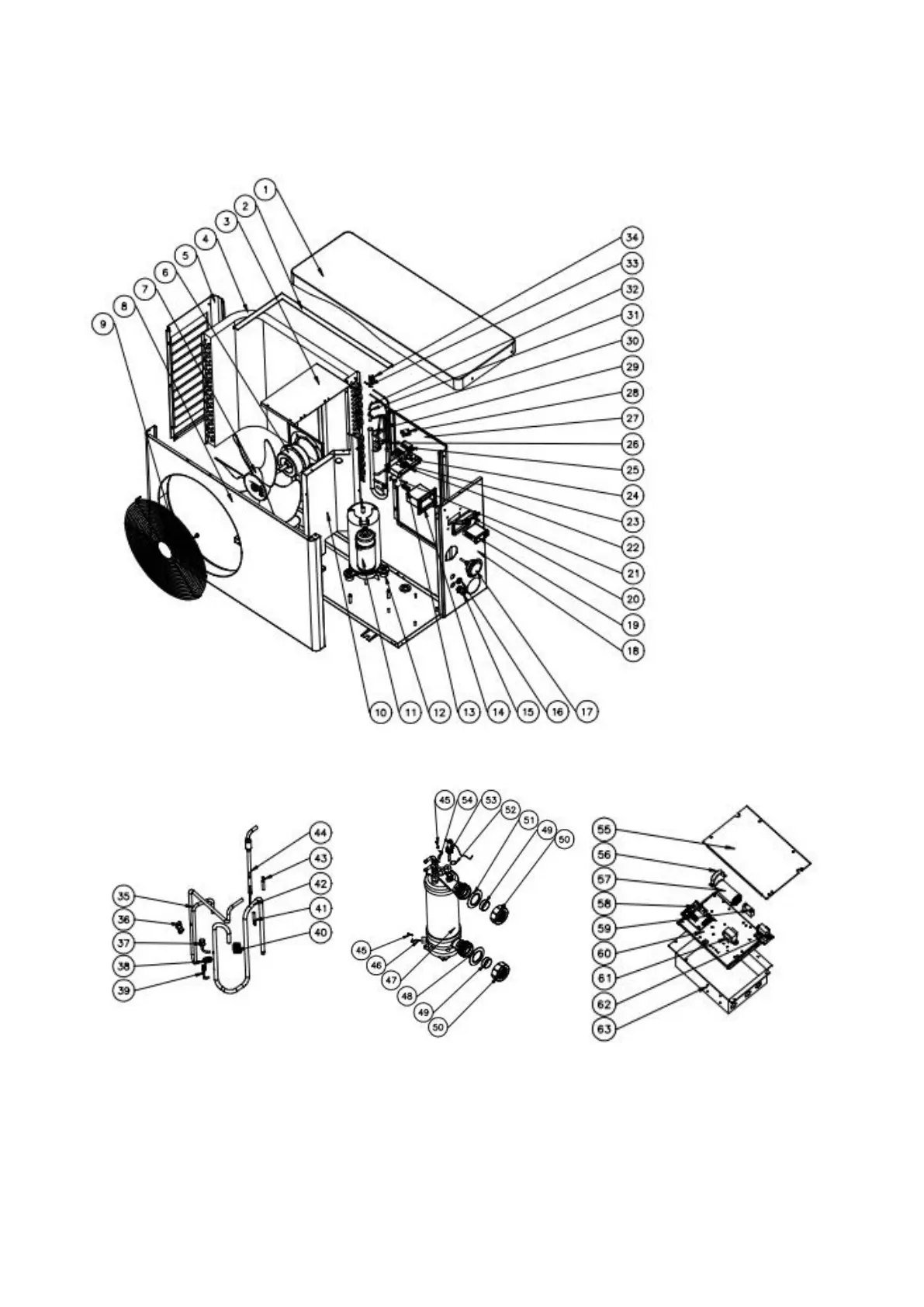 1
2
3
4
5
6
7
8
9
34
33
32
31
30
29
28
27
26
25
24
23
22
21
20
19
18
10 11 12 13 14 15 16 17

44
43
42
41
40
35
36
37
38
39

45 54 53 52 51 49 50
45
46
47
48
49
50

55
56
57
58
59
60
61
62
63