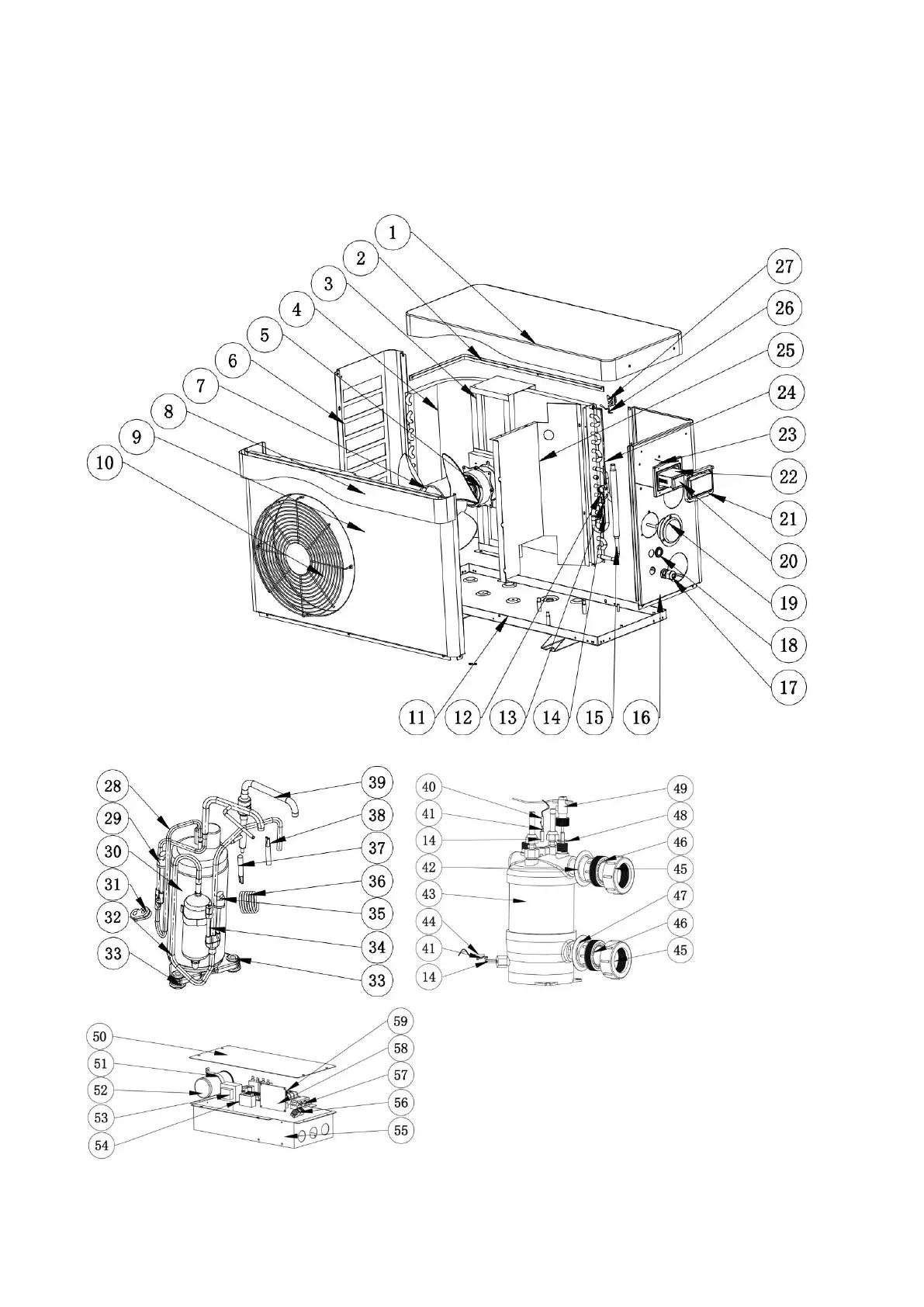 1
2
3
4
5
6
7
8
9
10
27
26
25
24
23
22
21
20
19
18
17
11
12
13
14
15
16

28
29
30
31
32
33
39
38
37
36
35
34
33

40
41
14
42
43
44
41
14
49
48
46
45
47
46
45

50
51
52
53
54
59
58
57
56
55