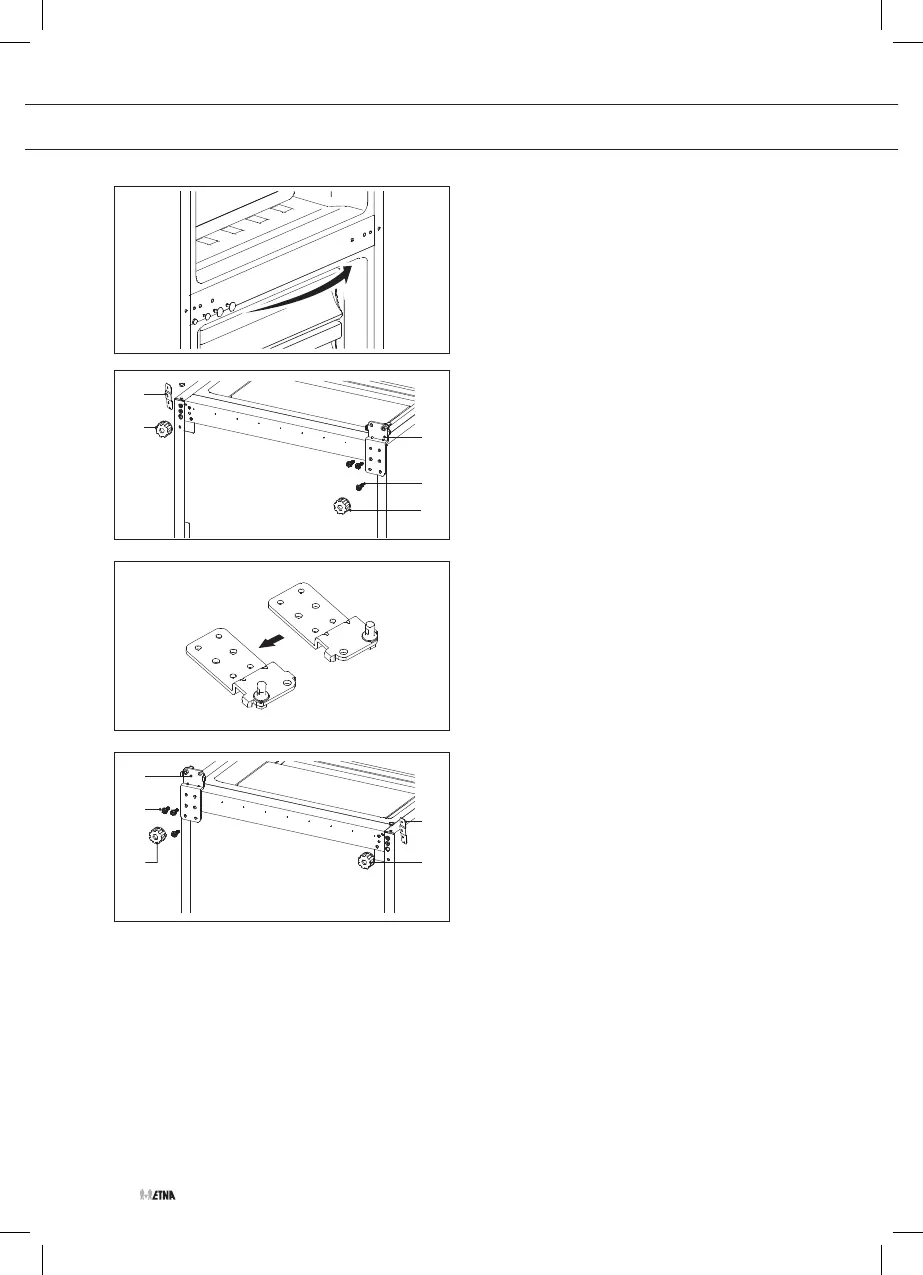 ETNA