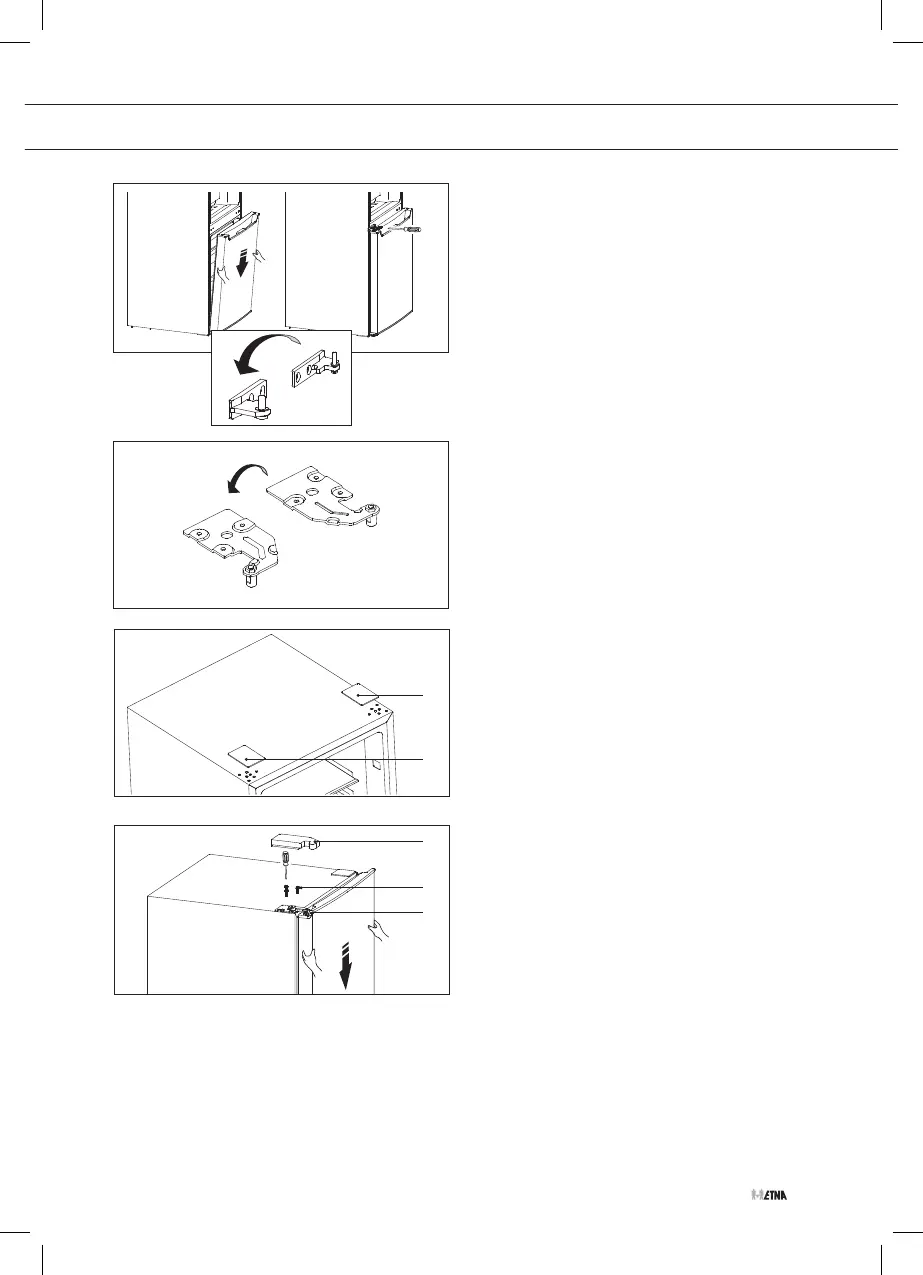 ETNA