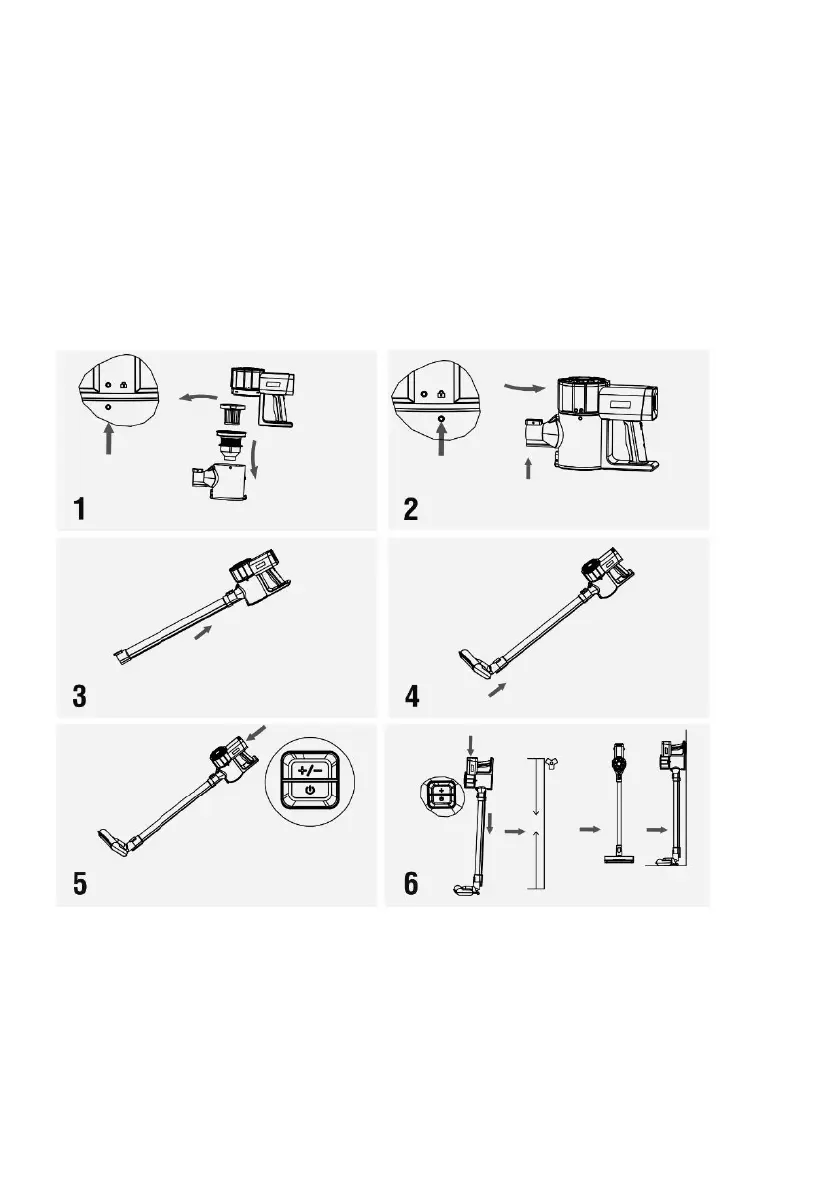 1

2

3

4

+/−

5

6