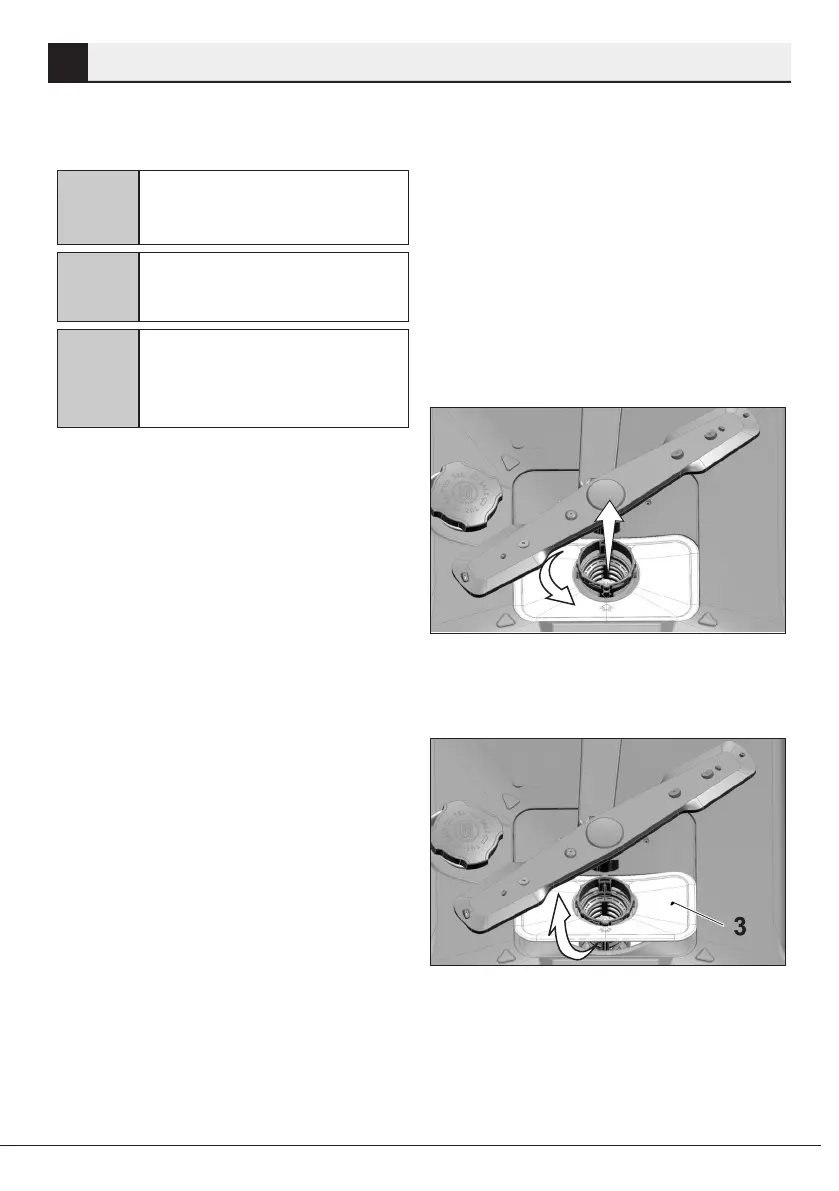 3