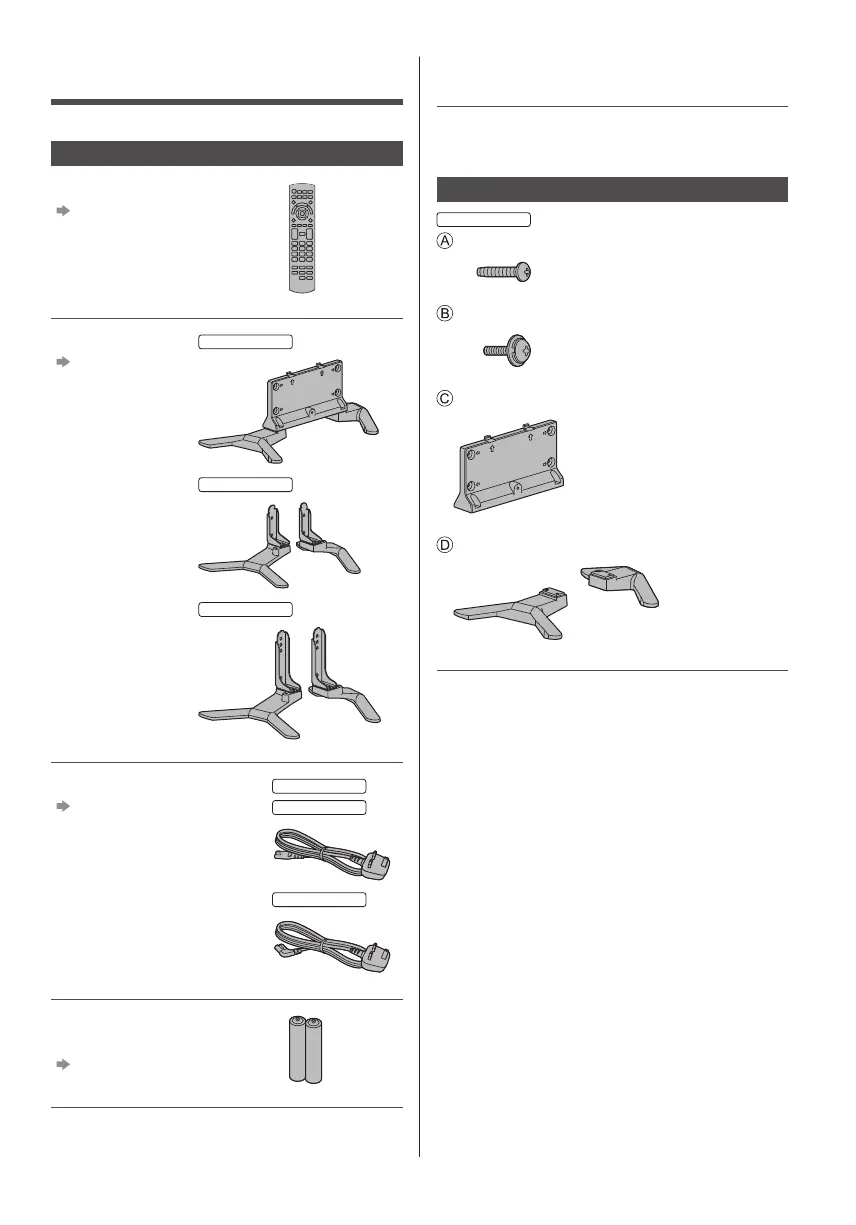 A

B

C

D