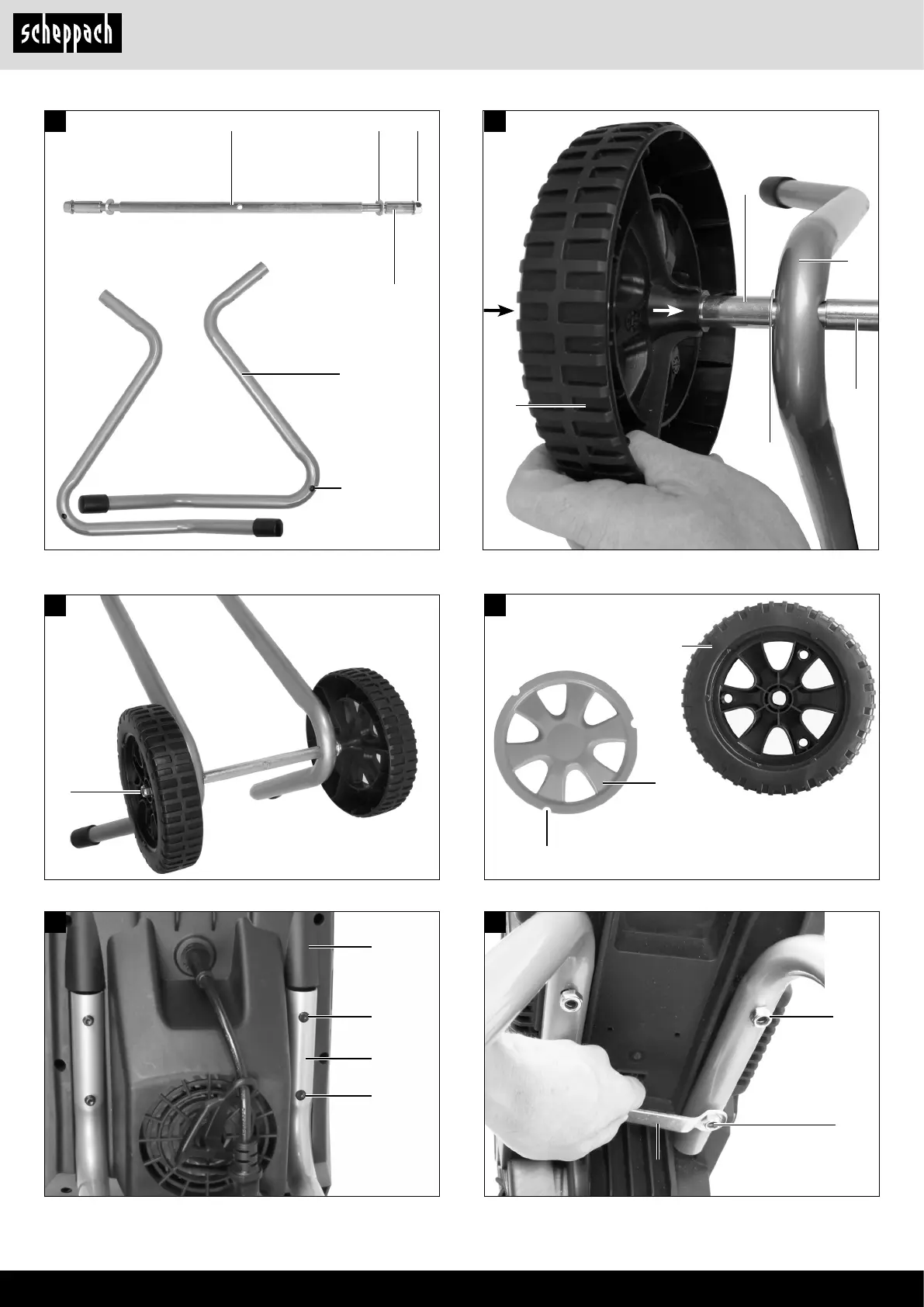 scheppach