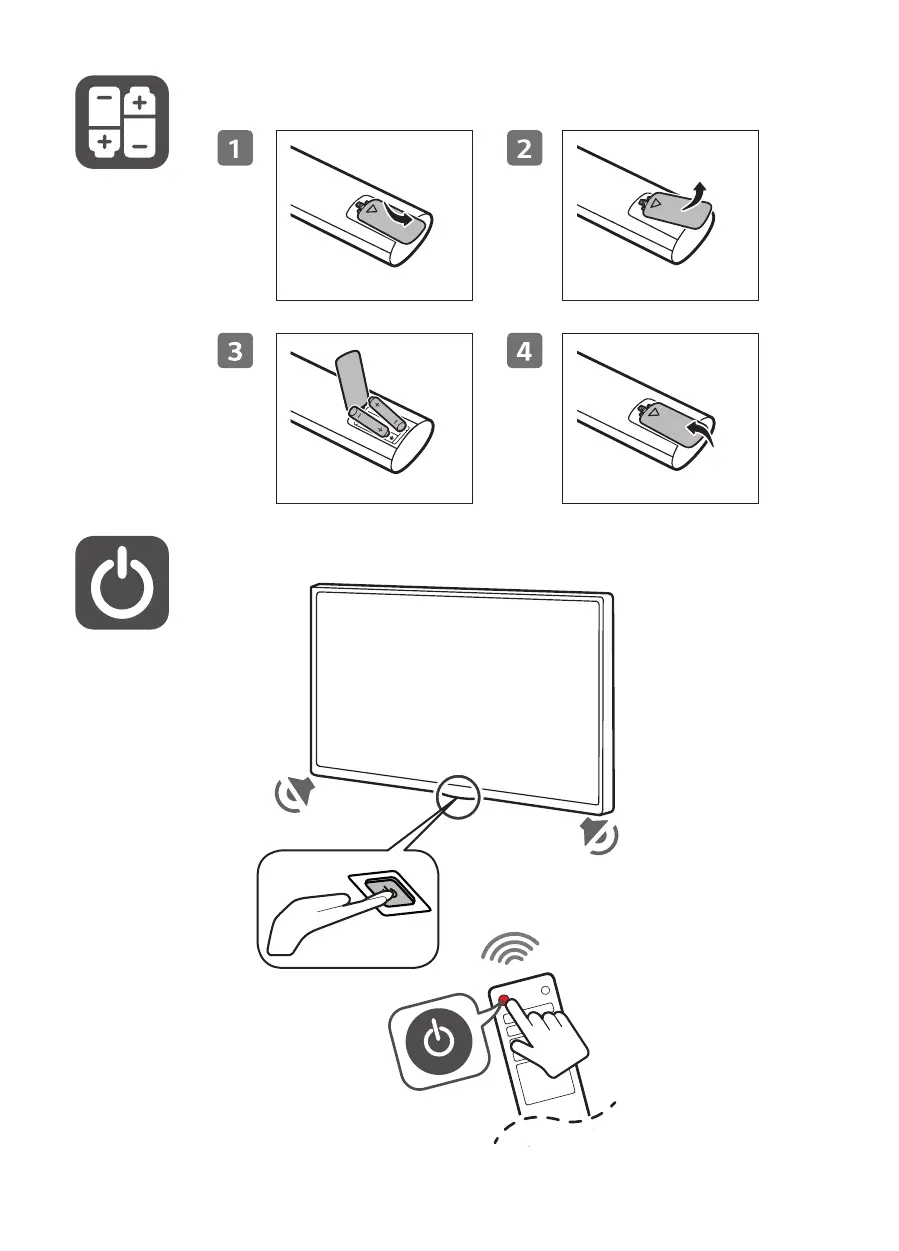 1

2

3

4