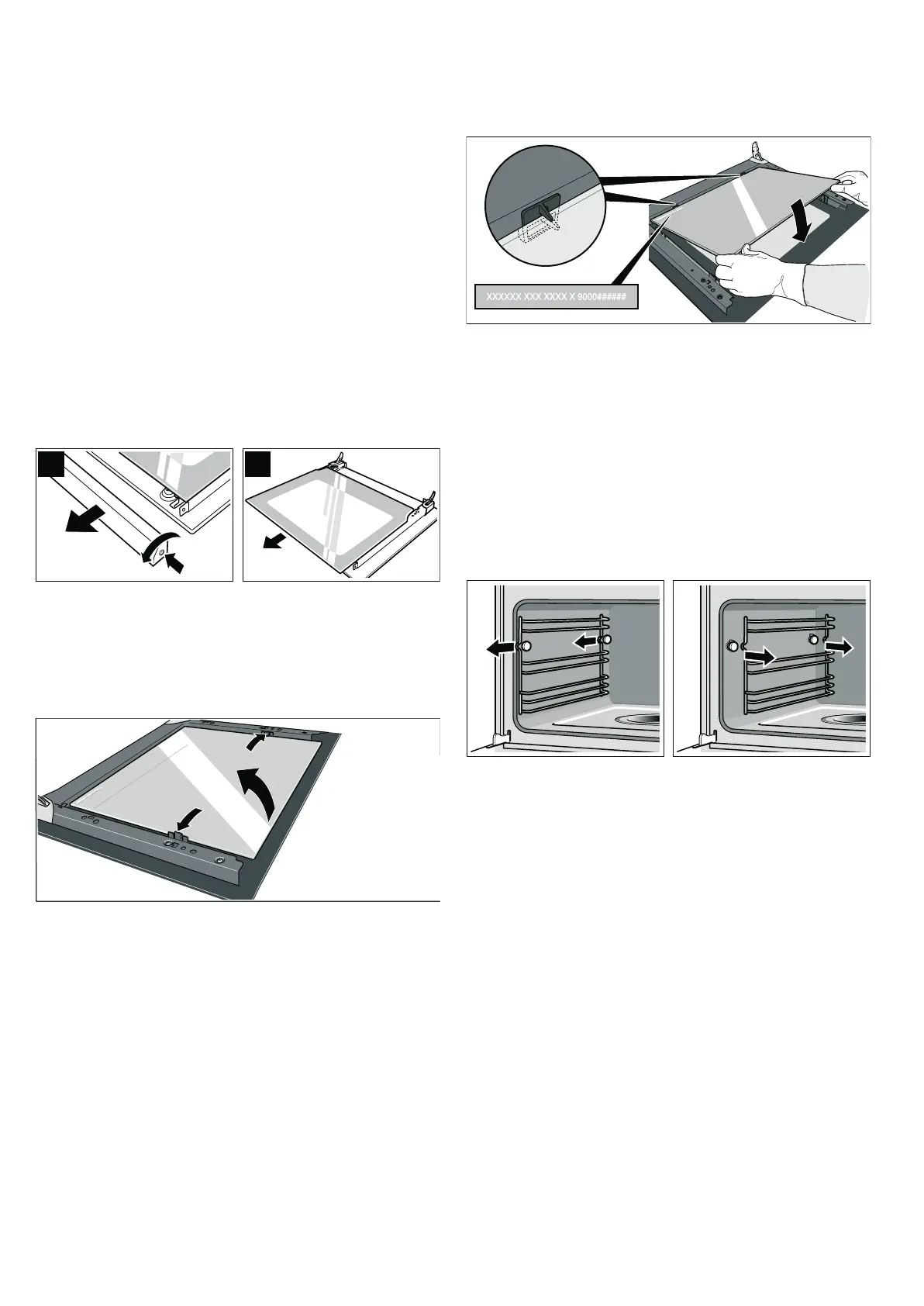 XXXXXX XXX XXXX X 9000######