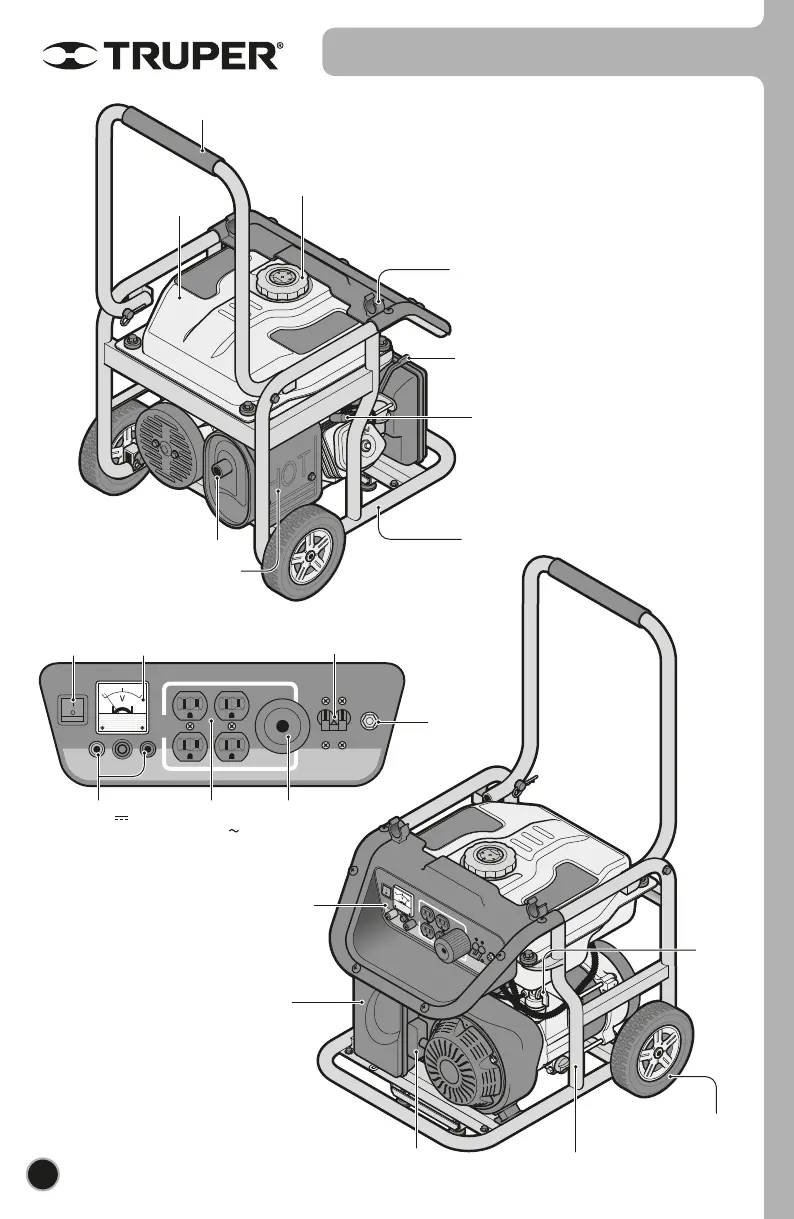 TRUPER®

HOT

V