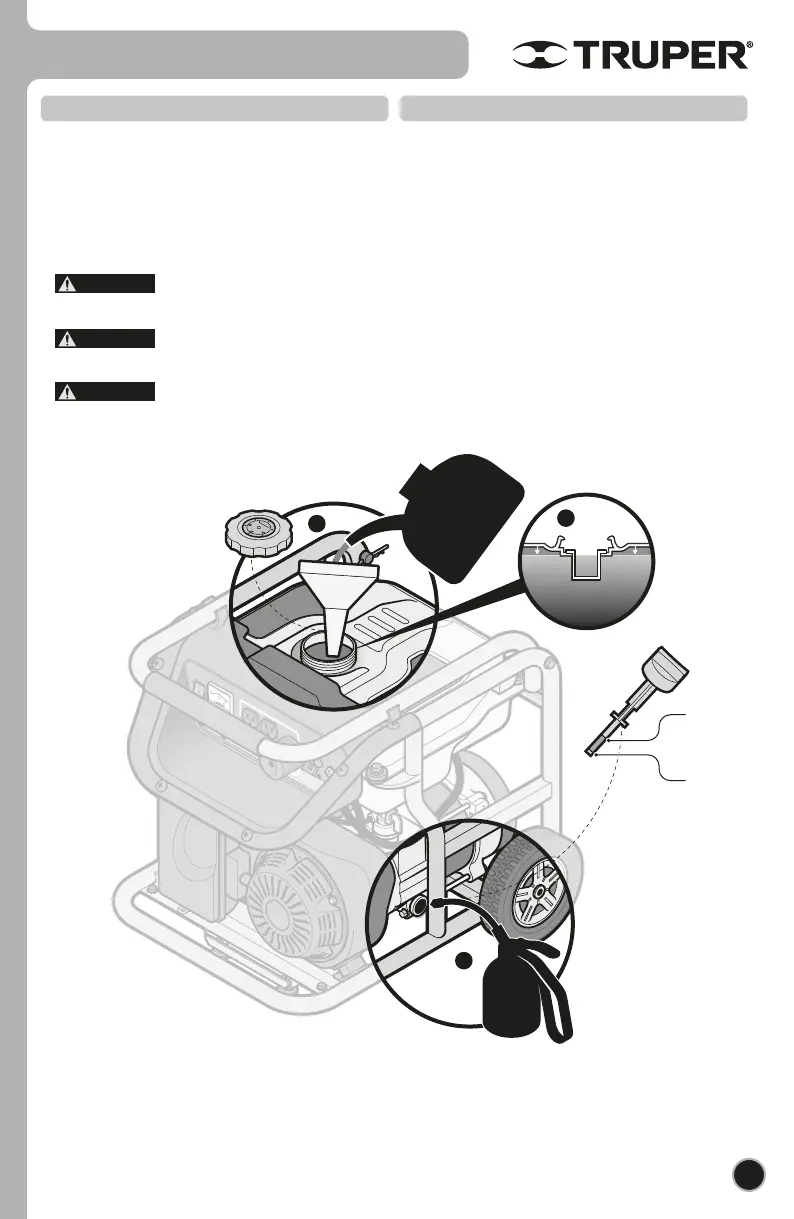 TRUPER®