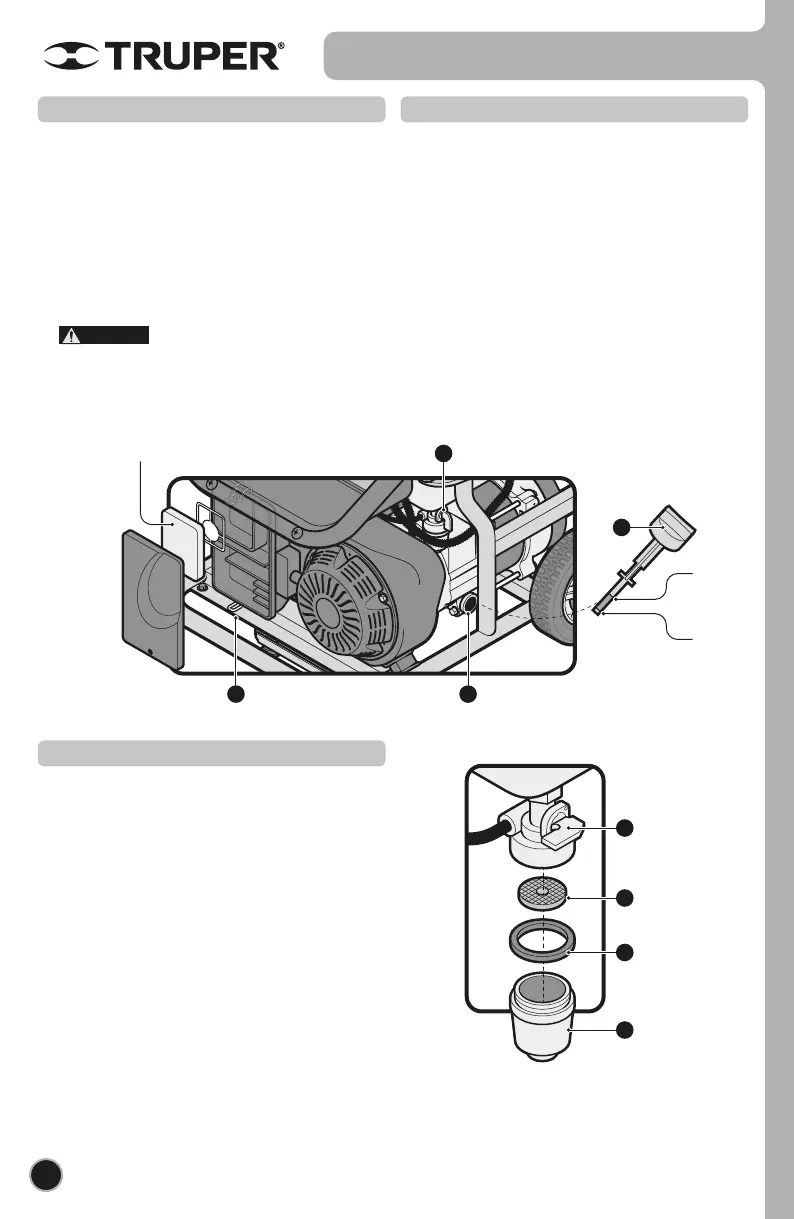 TRUPER®