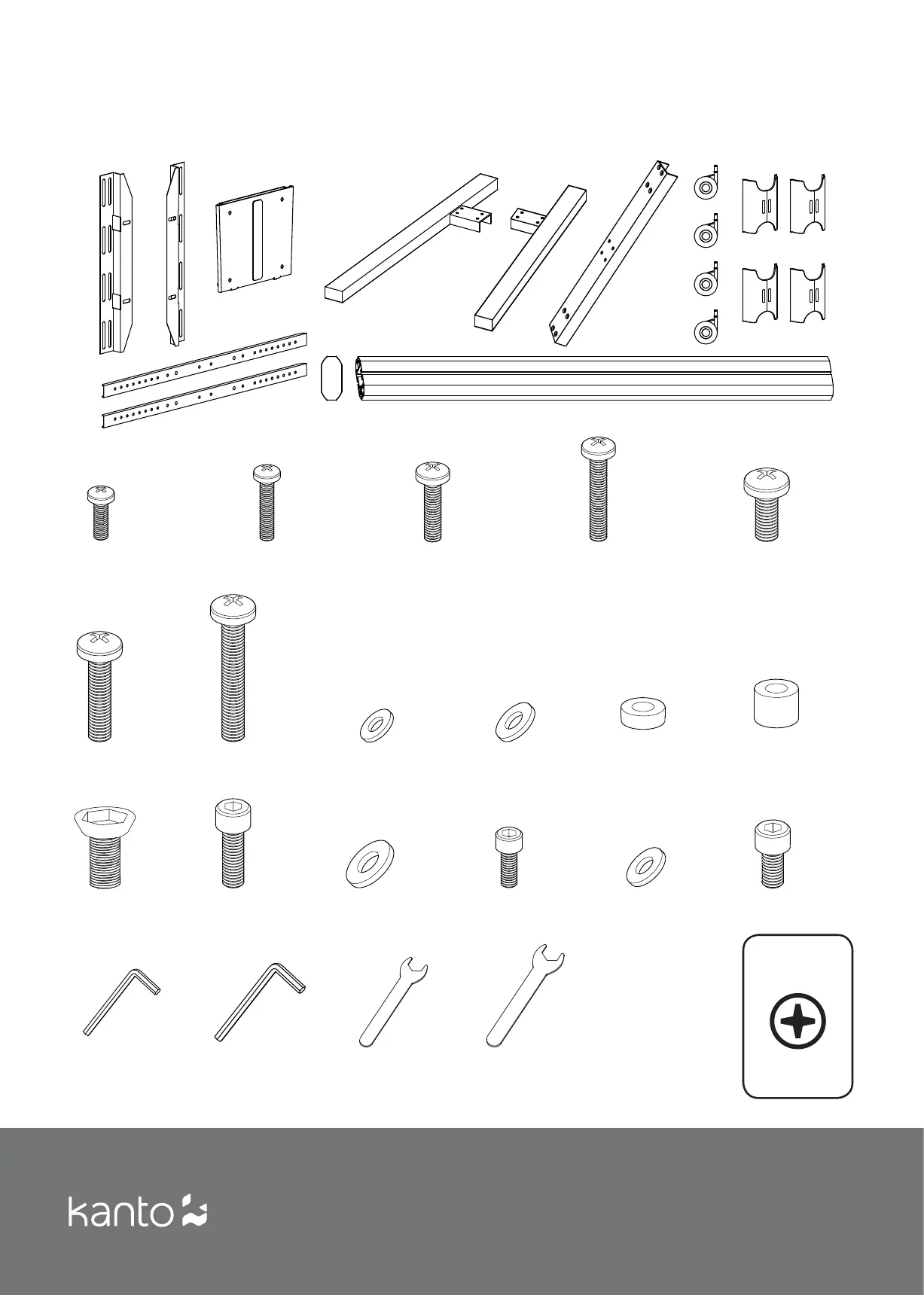 kanto