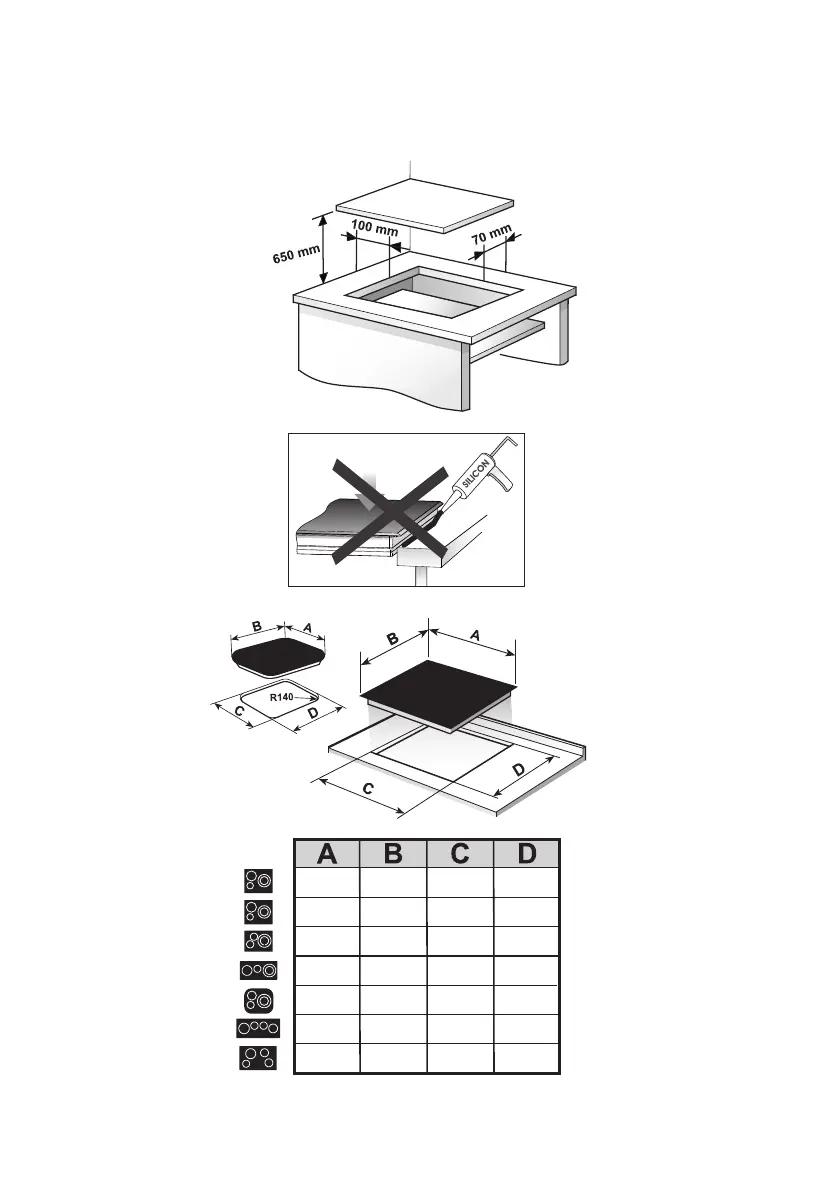 650 mm

100 mm

70 mm

SILICON

B

A

R140

C

D

B

A

C

D

| A | B | C | D |
|---|---|---|---|
| | | | |
| | | | |
| | | | |
| | | | |
| | | | |
| | | | |
| | | | |