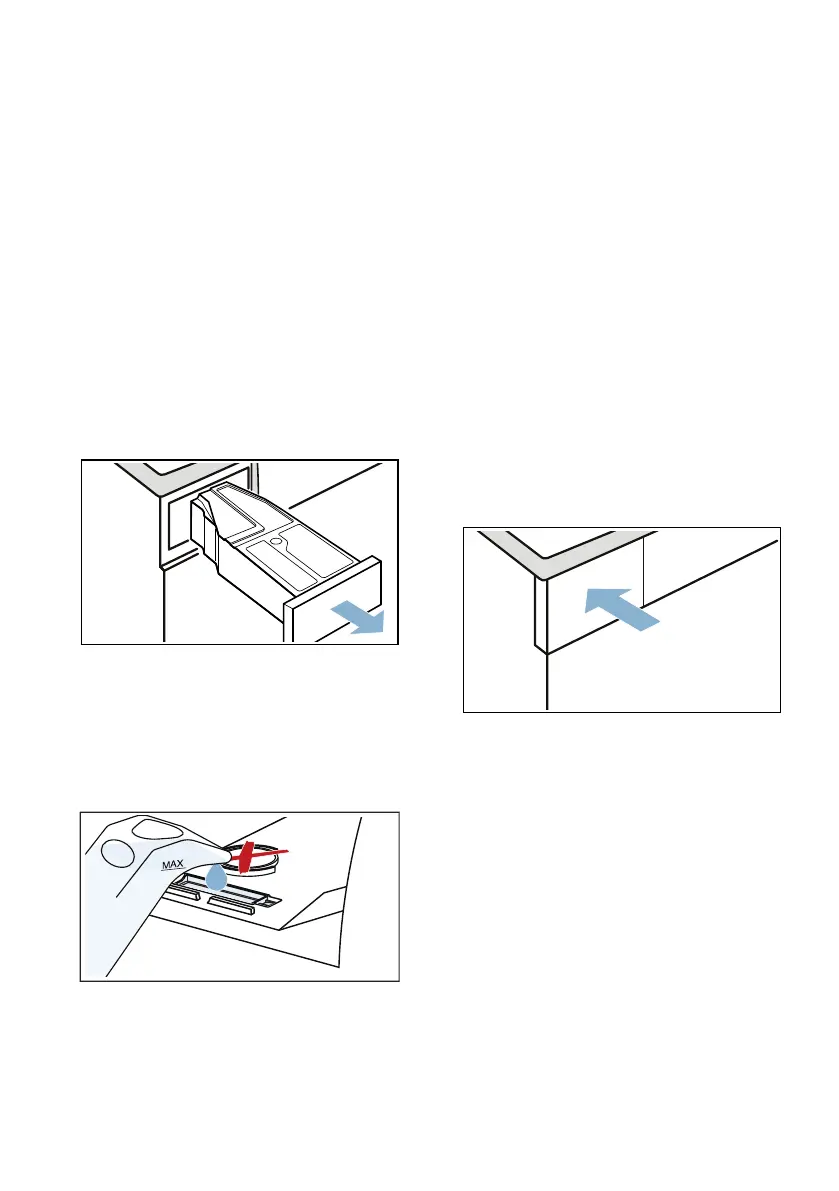 MAX