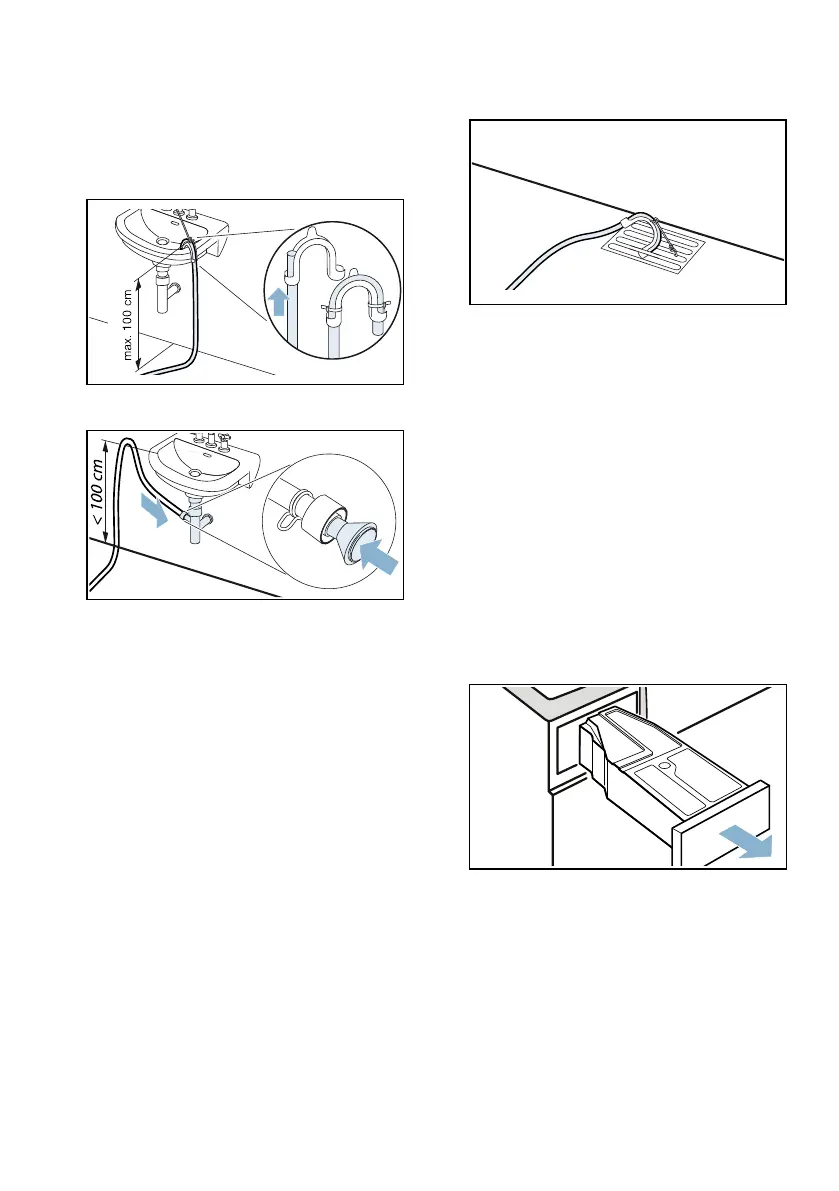 max. 100 cm

< 100 cm