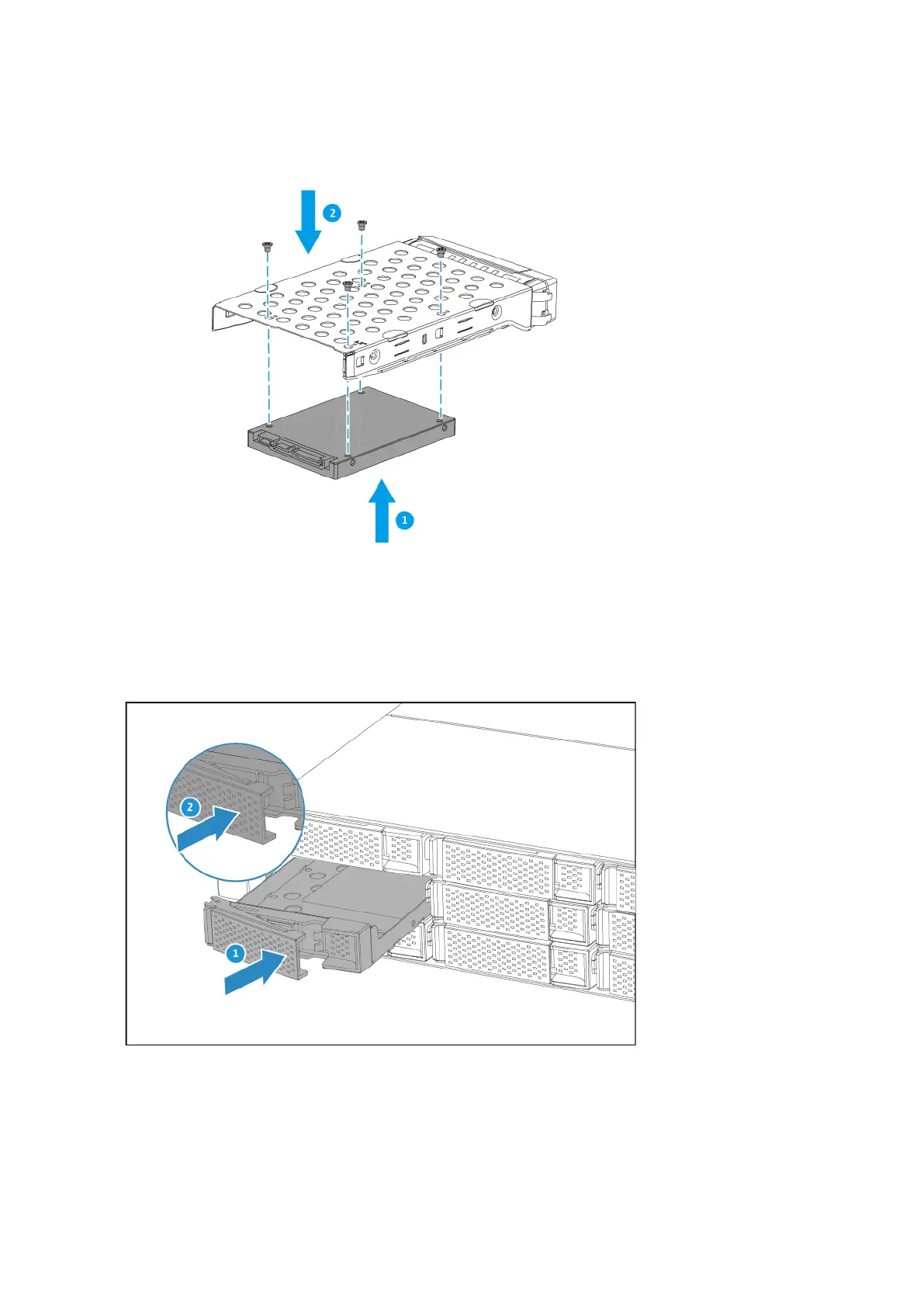 2

1

2

1