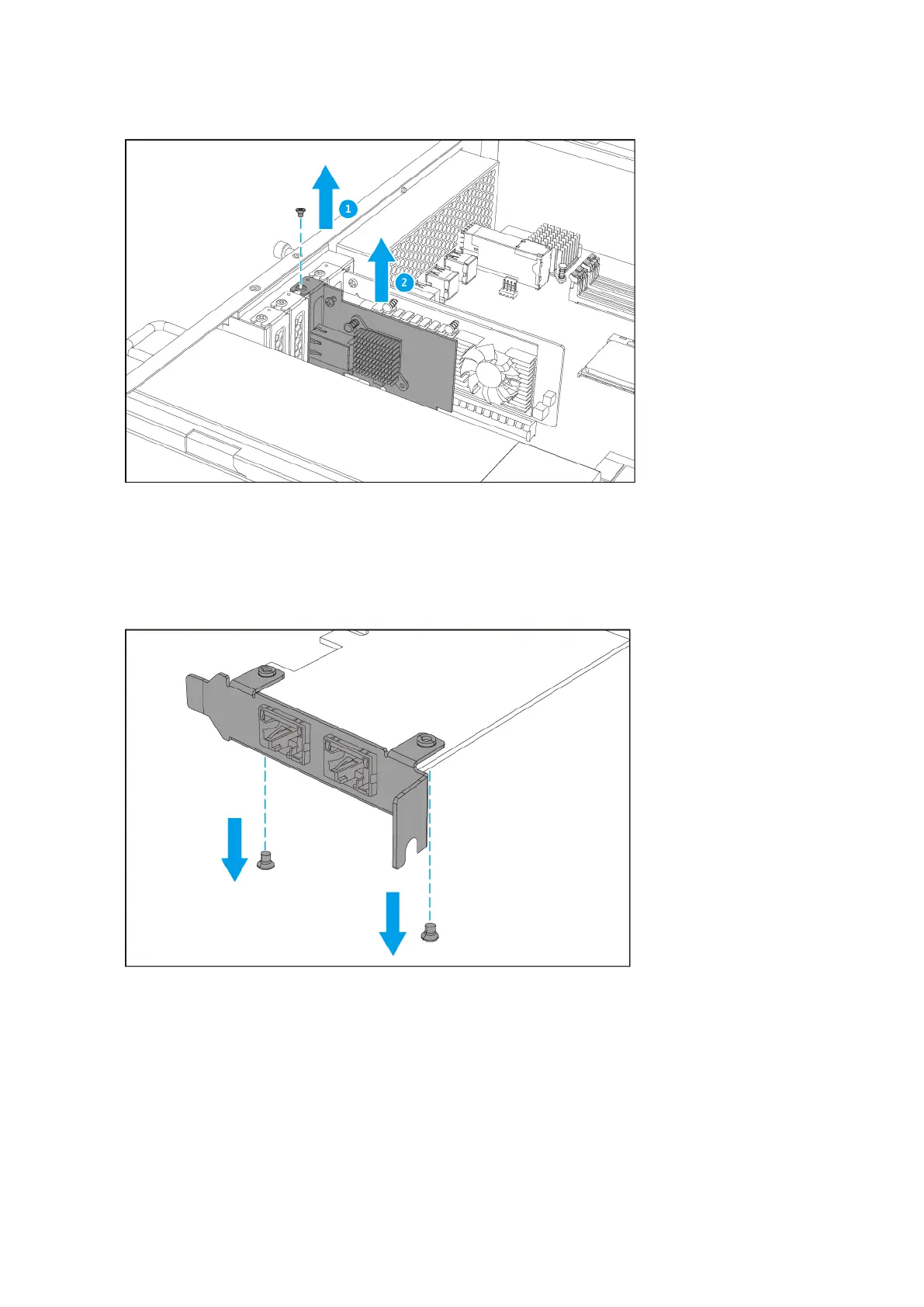 1

2