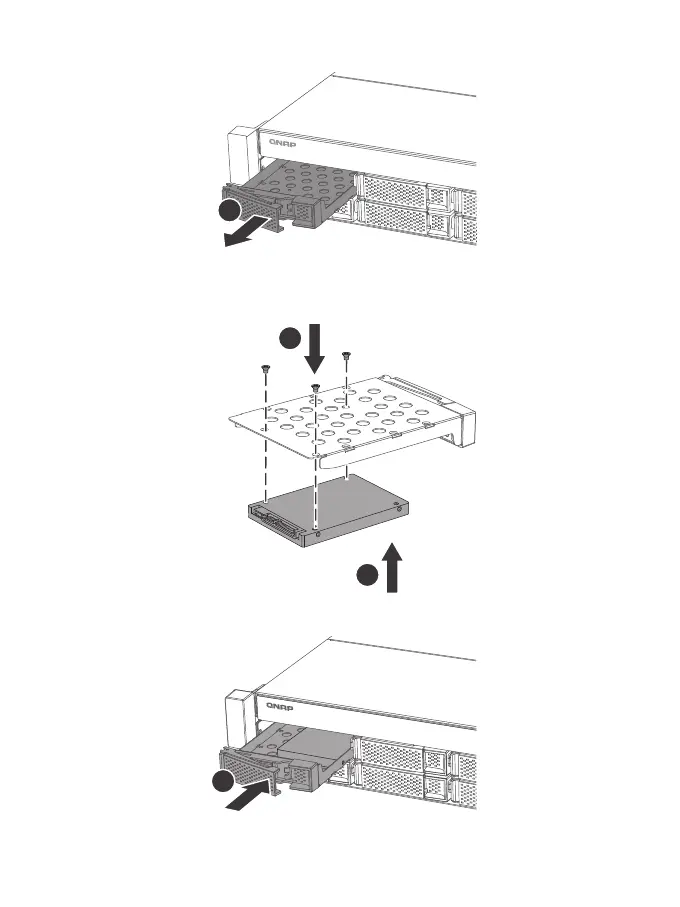 QNAP

QNAP