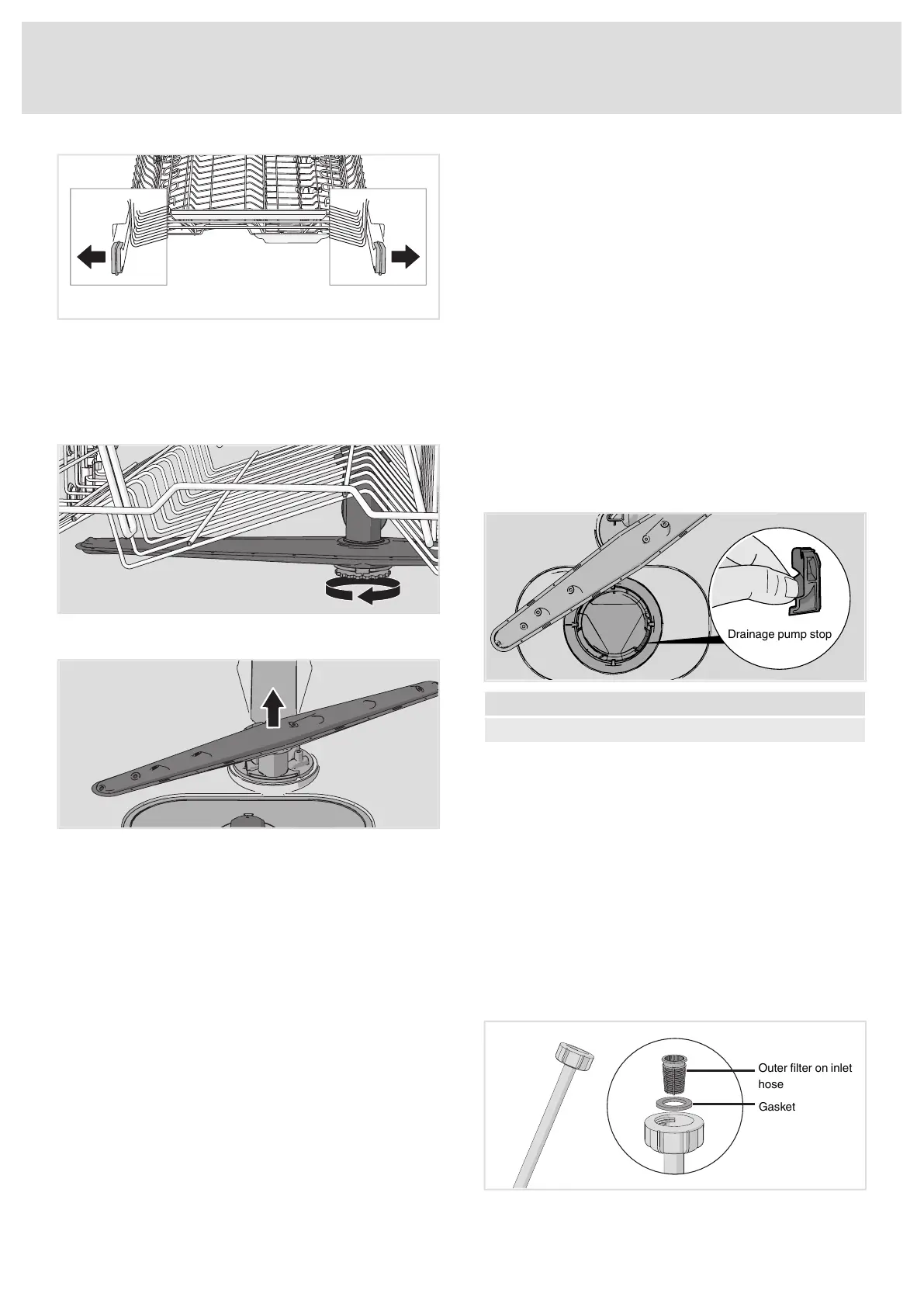 Drainage pump stop

Outer filter on inlet hose

Gasket