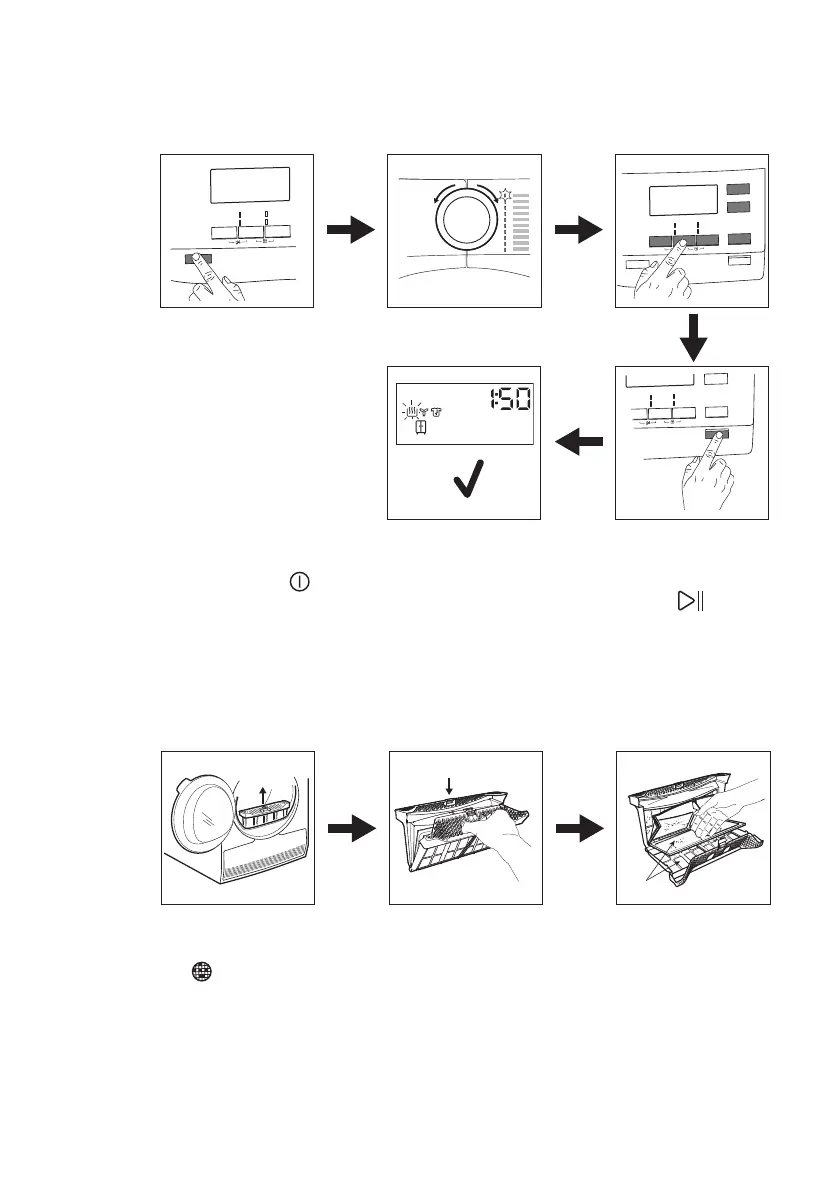 1:50